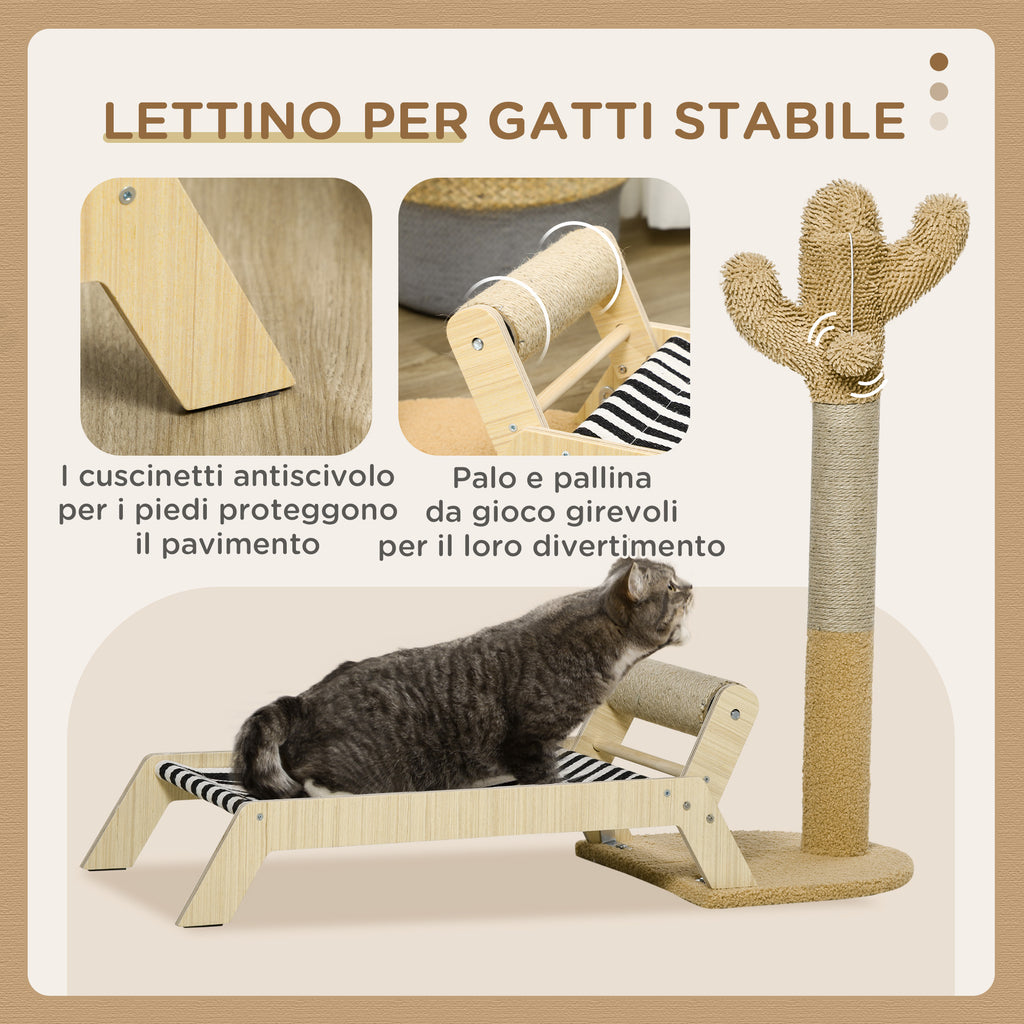 LETTINO PER GATTI STABILE

I cuscinetti antiscivolo per i piedi proteggono il pavimento

Palo e pallina da gioco girevoli per il loro divertimento