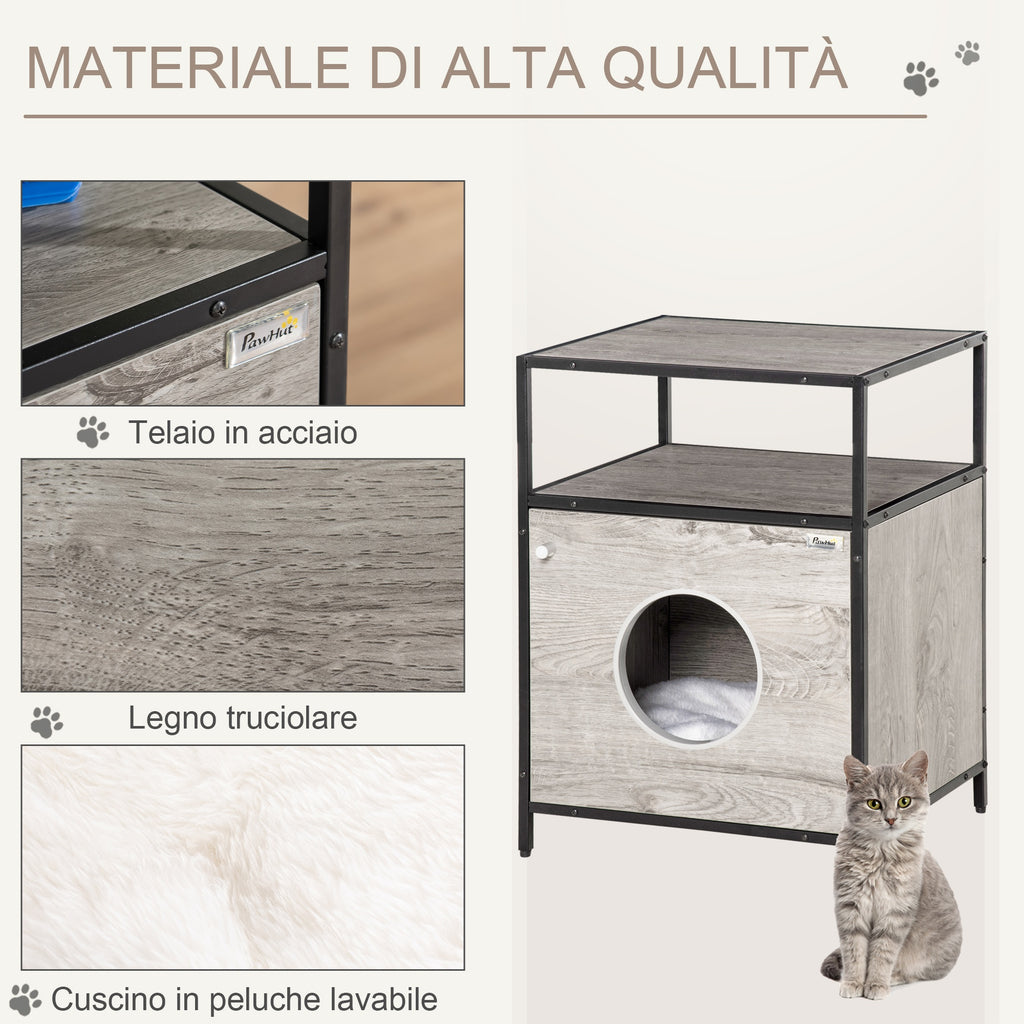 MATERIALE DI ALTA QUALITÀ

PawHut

Telaio in acciaio

Legno truciolare

Cuscino in peluche lavabile

PawHut