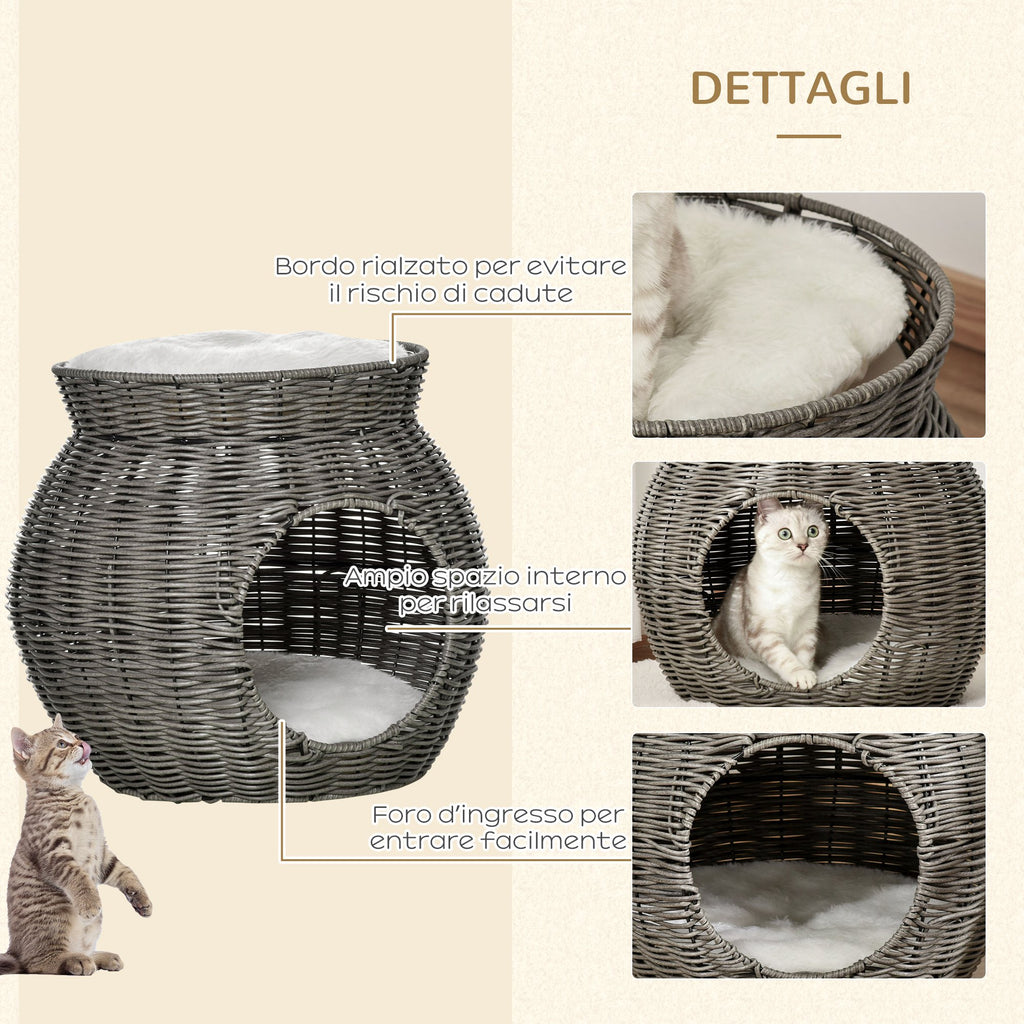 DETTAGLI

Bordo rialzato per evitare il rischio di cadute

Ampio spazio interno per rilassarsi

Foro d'ingresso per entrare facilmente