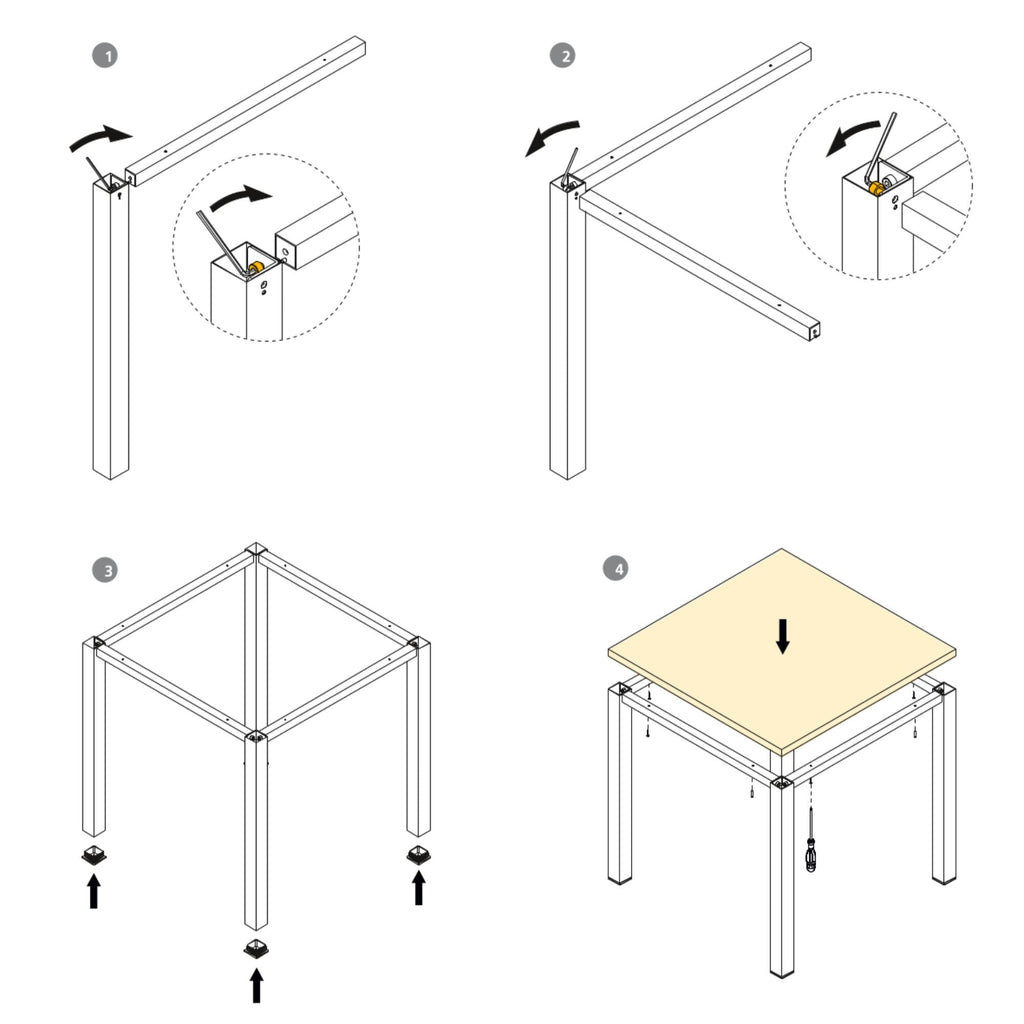 1

2

3

4