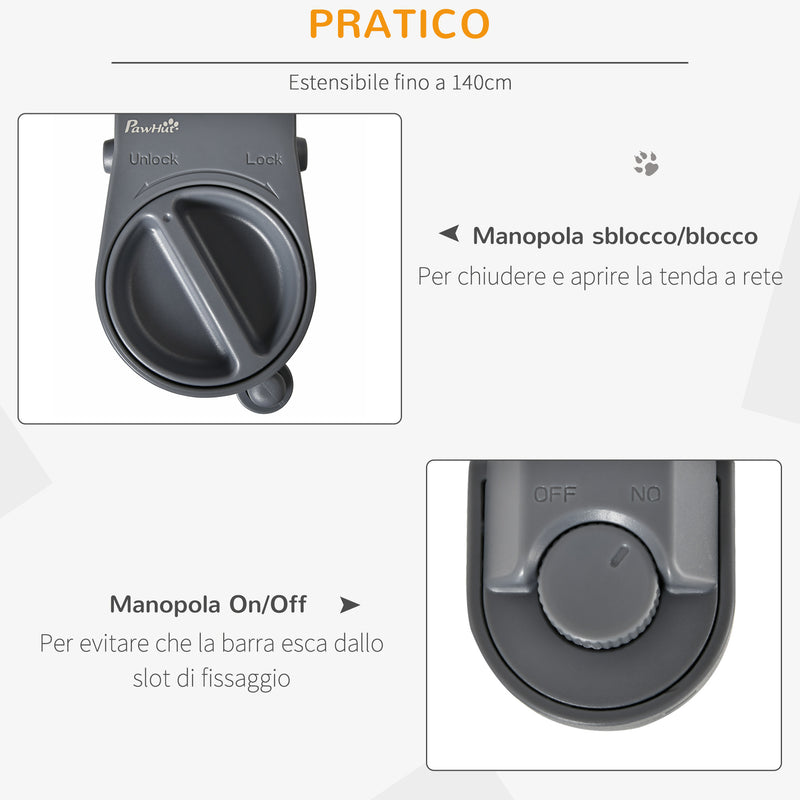 PRATICO

Estensibile fino a 140cm

PawHut

Unlock Lock

Manopola sblocco/blocco

Per chiudere e aprire la tenda a rete

OFF NO

Manopola On/Off

Per evitare che la barra esca dallo slot di fissaggio