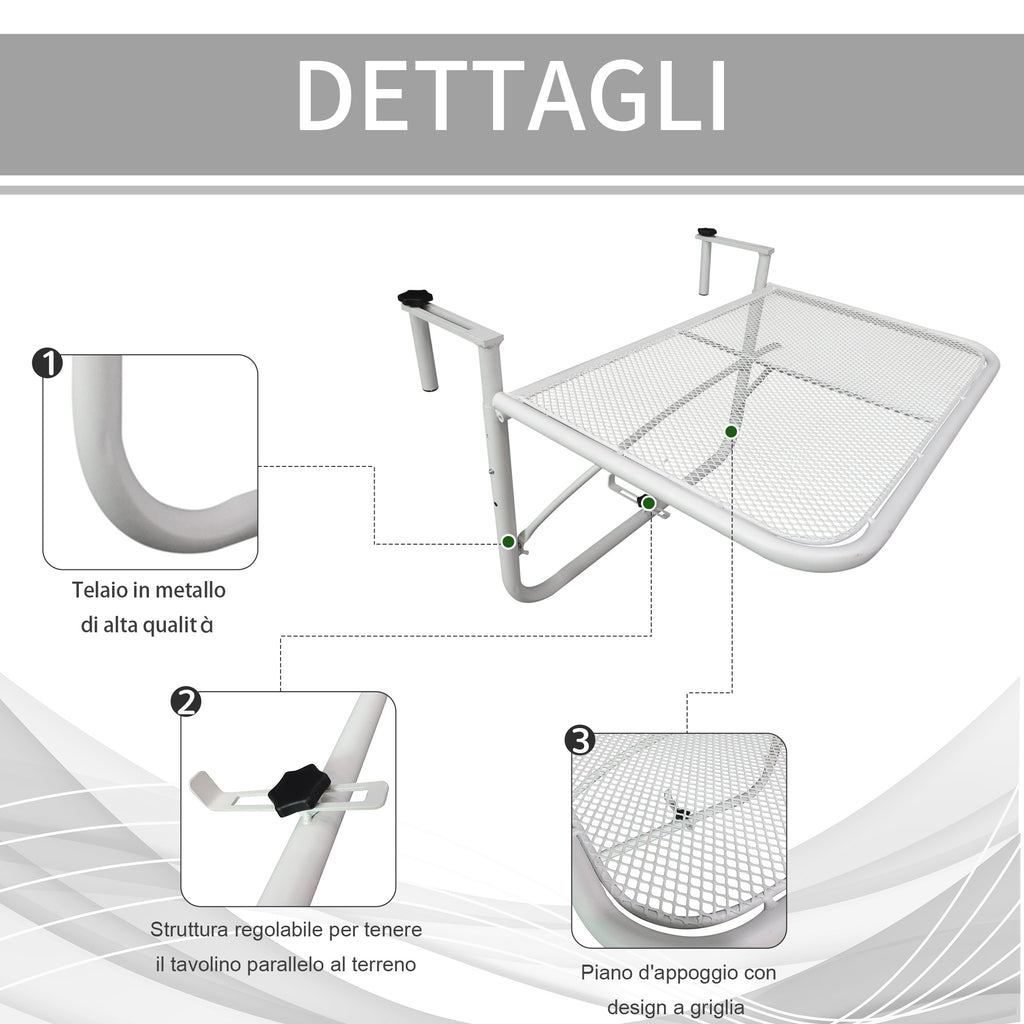 DETTAGLI

1

Telaio in metallo di alta qualit à

2

Struttura regolabile per tenere il tavolino parallelo al terreno

3

Piano d'appoggio con design a griglia