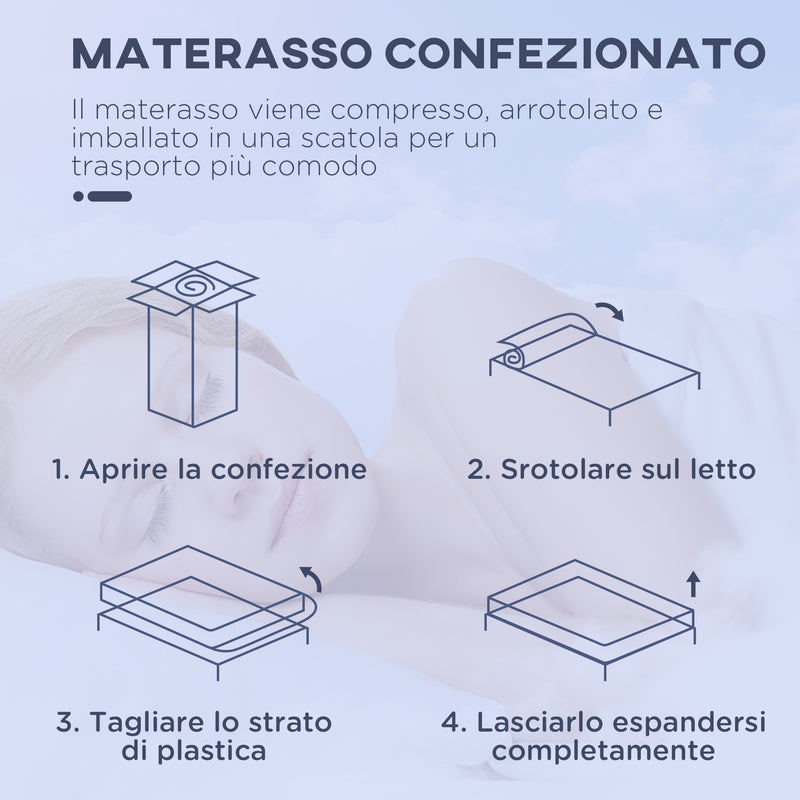 MATERASSO CONFEZIONATO

Il materasso viene compresso, arrotolato e imballato in una scatola per un trasporto più comodo

1. Aprire la confezione

2. Srotolare sul letto

3. Tagliare lo strato di plastica

4. Lasciarlo espandersi completamente