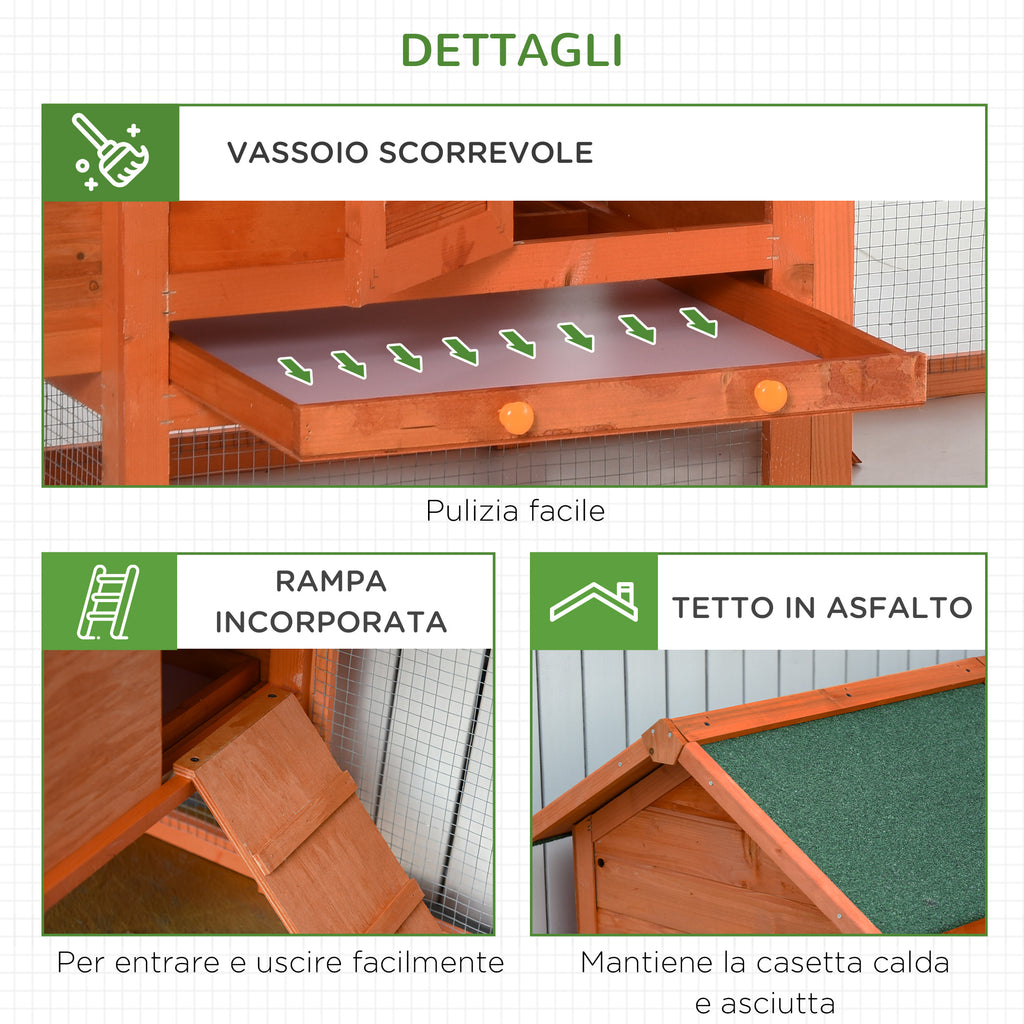 DETTAGLI

VASSOIO SCORREVOLE

Pulizia facile

RAMPA INCORPORATA

Per entrare e uscire facilmente

TETTO IN ASFALTO

Mantiene la casetta calda e asciutta