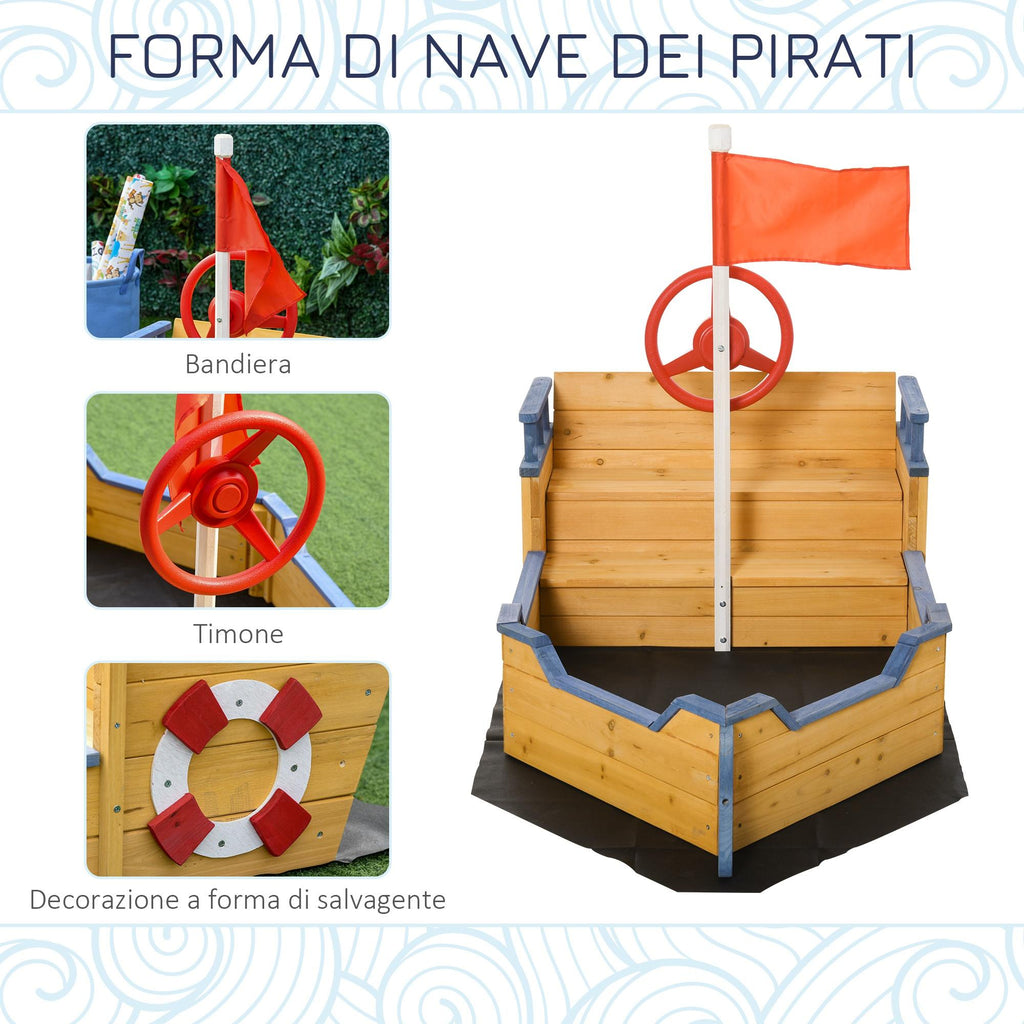 FORMA DI NAVE DEI PIRATI

Bandiera

Timone

Decorazione a forma di salvagente