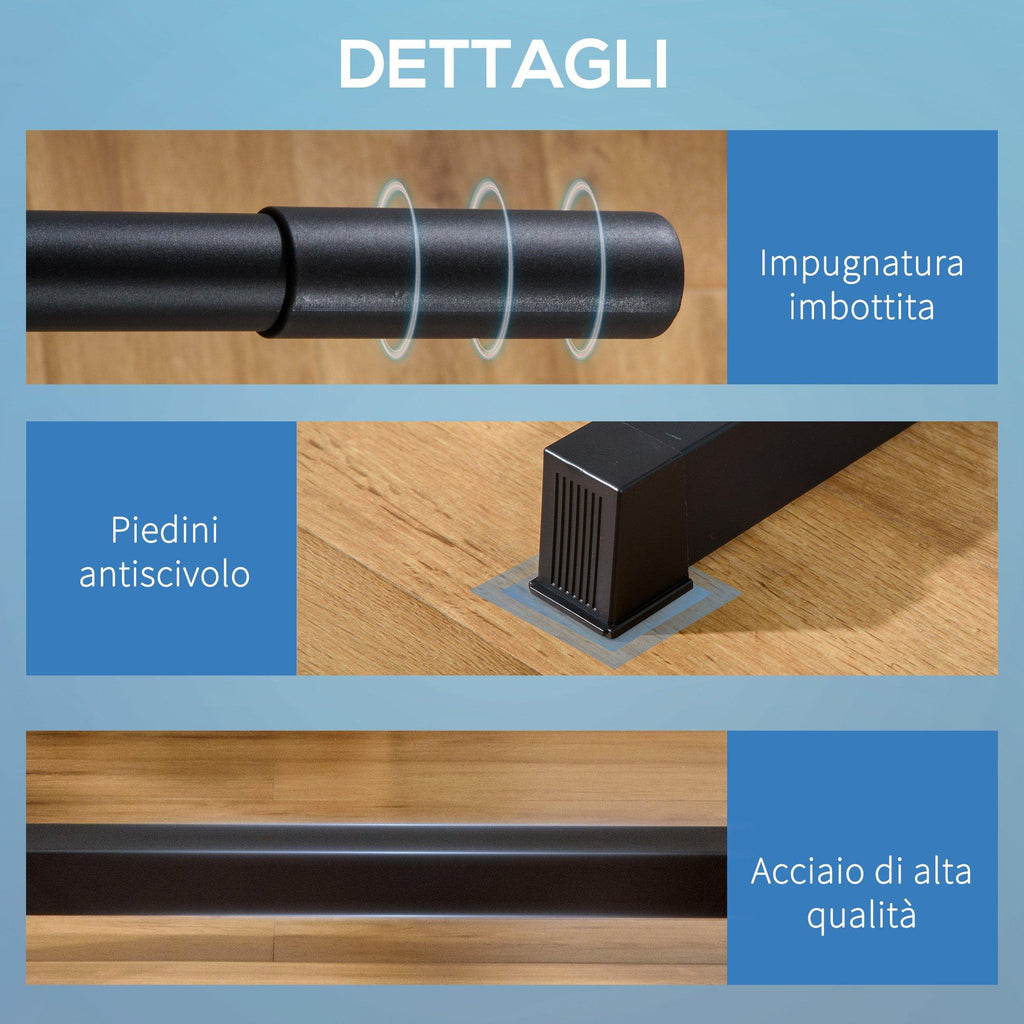 DETTAGLI

Impugnatura imbottita

Piedini antiscivolo

Acciaio di alta qualità