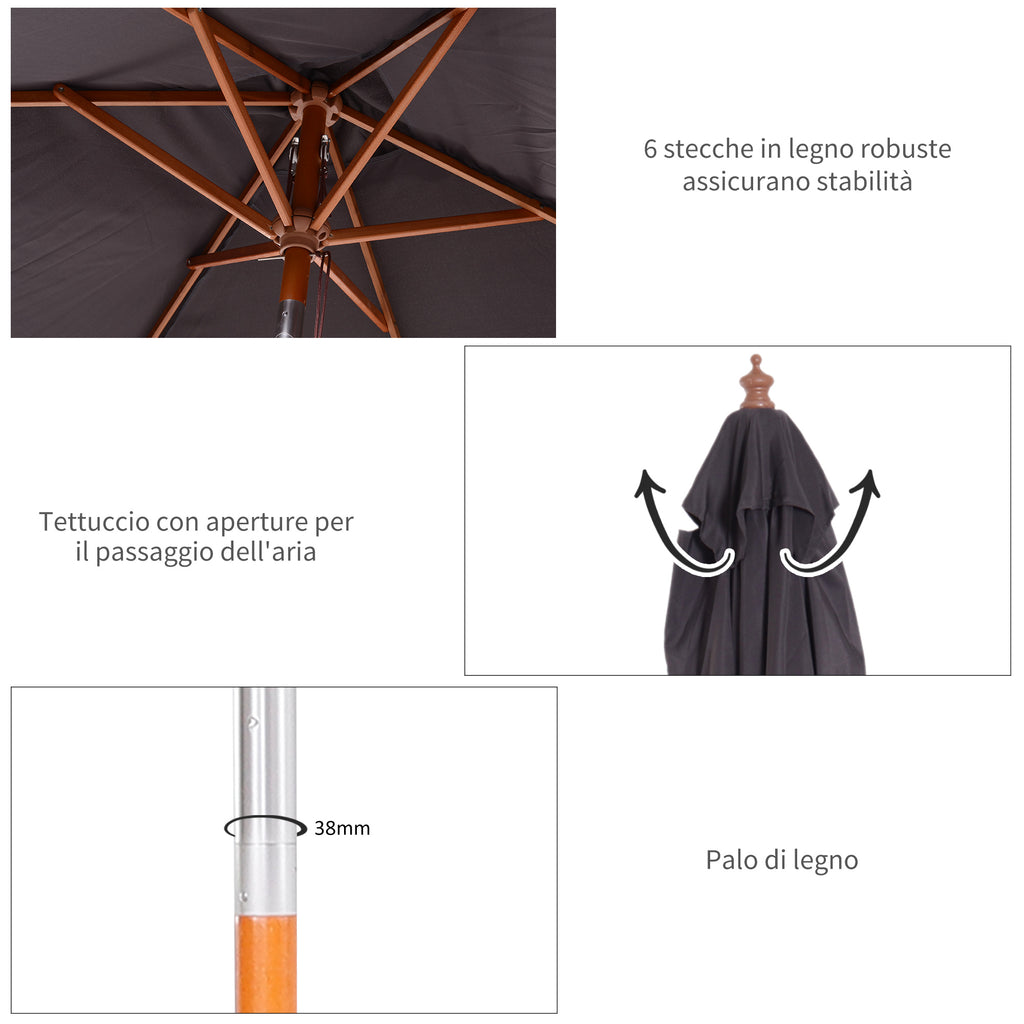 6 stecche in legno robuste assicurano stabilità

Tettuccio con aperture per il passaggio dell'aria

38mm

Palo di legno