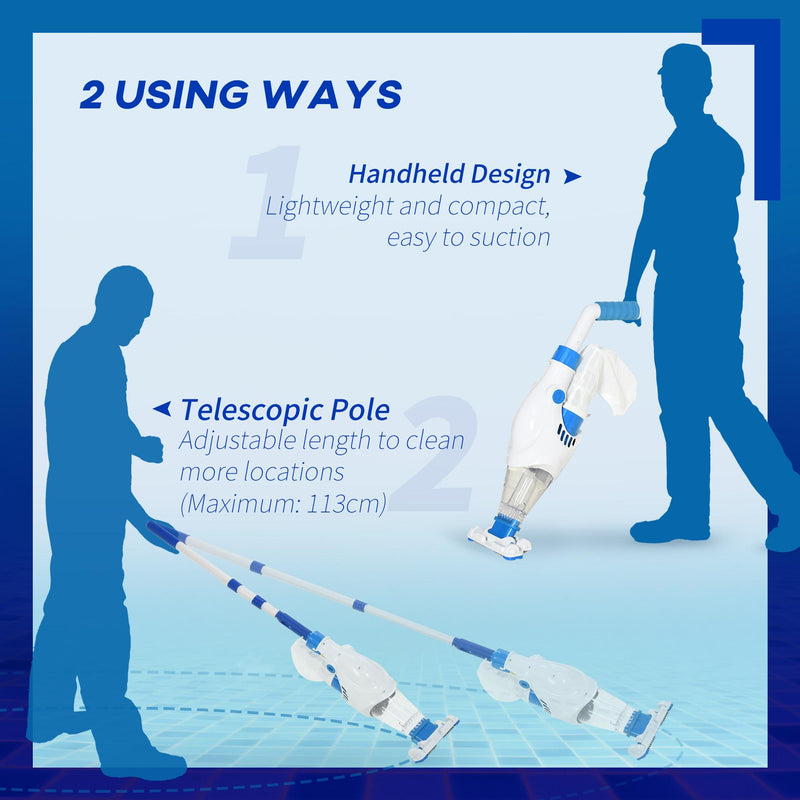 2 USING WAYS

1

Handheld Design
Lightweight and compact, easy to suction

2

Telescopic Pole
Adjustable length to clean more locations (Maximum: 113cm)