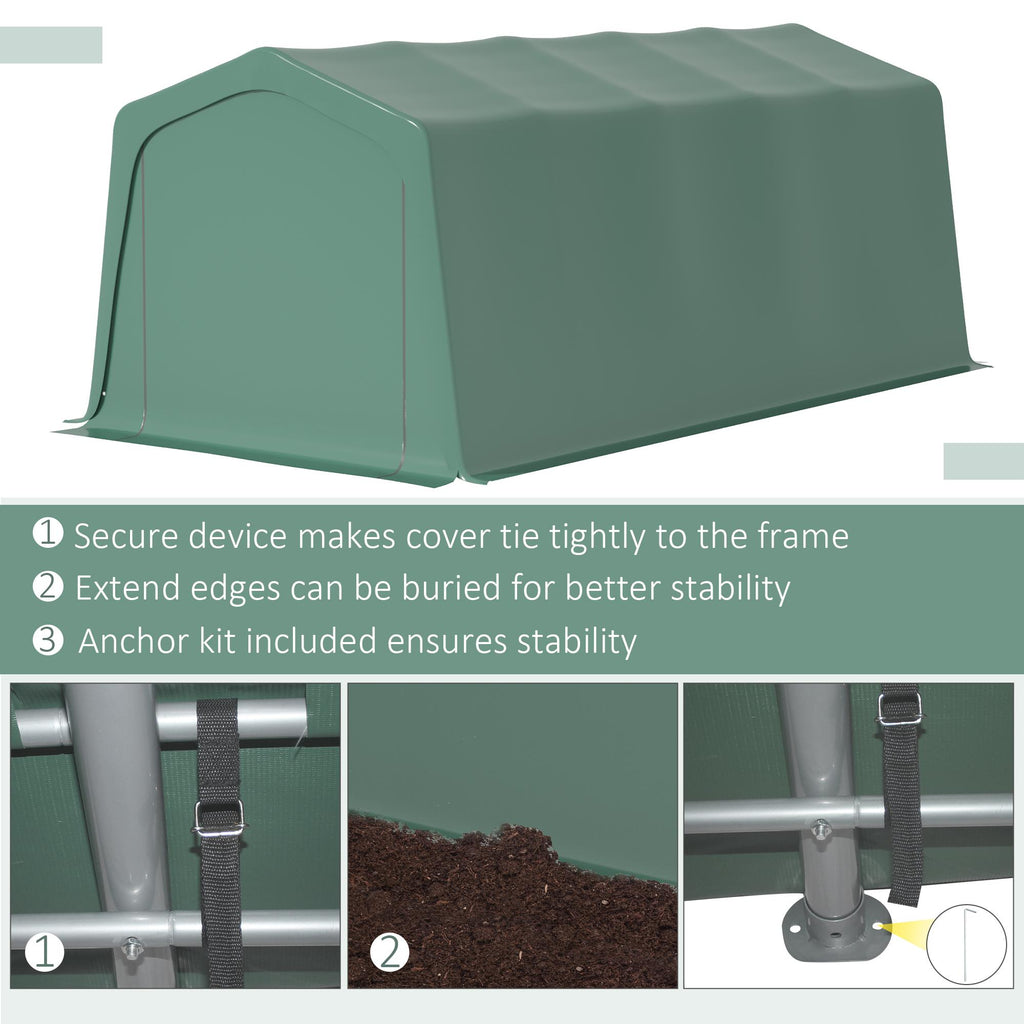 ❶ Secure device makes cover tie tightly to the frame
❷ Extend edges can be buried for better stability
❸ Anchor kit included ensures stability

1

2