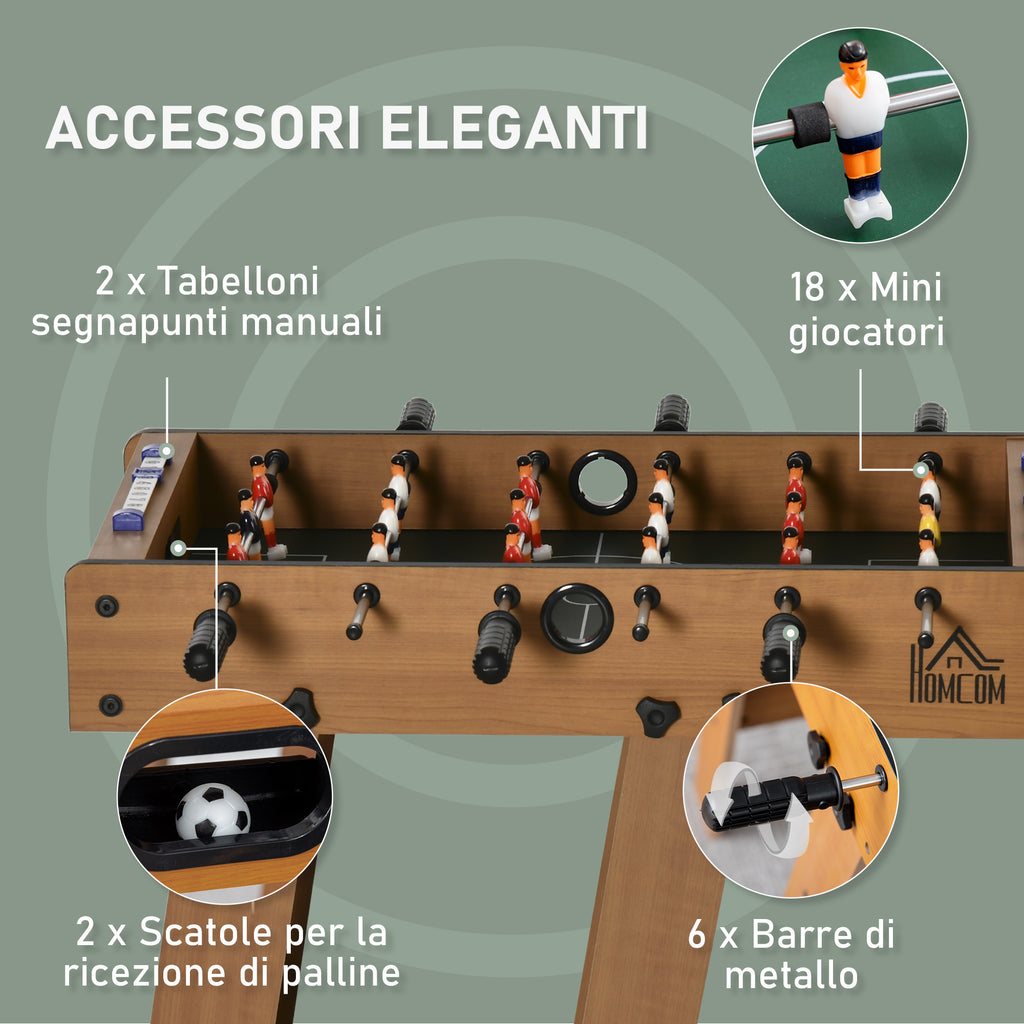 ACCESSORI ELEGANTI

2 x Tabelloni segnapunti manuali

18 x Mini giocatori

HOMCOM

2 x Scatole per la ricezione di palline

6 x Barre di metallo