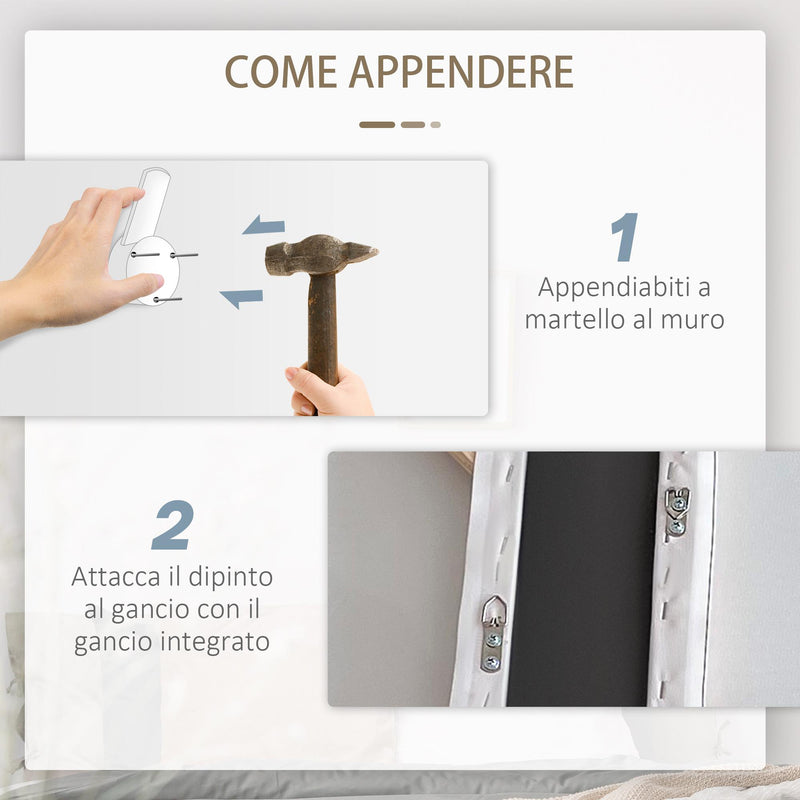 COME APPENDERE

1
Appendiabiti a martello al muro

2
Attacca il dipinto al gancio con il gancio integrato