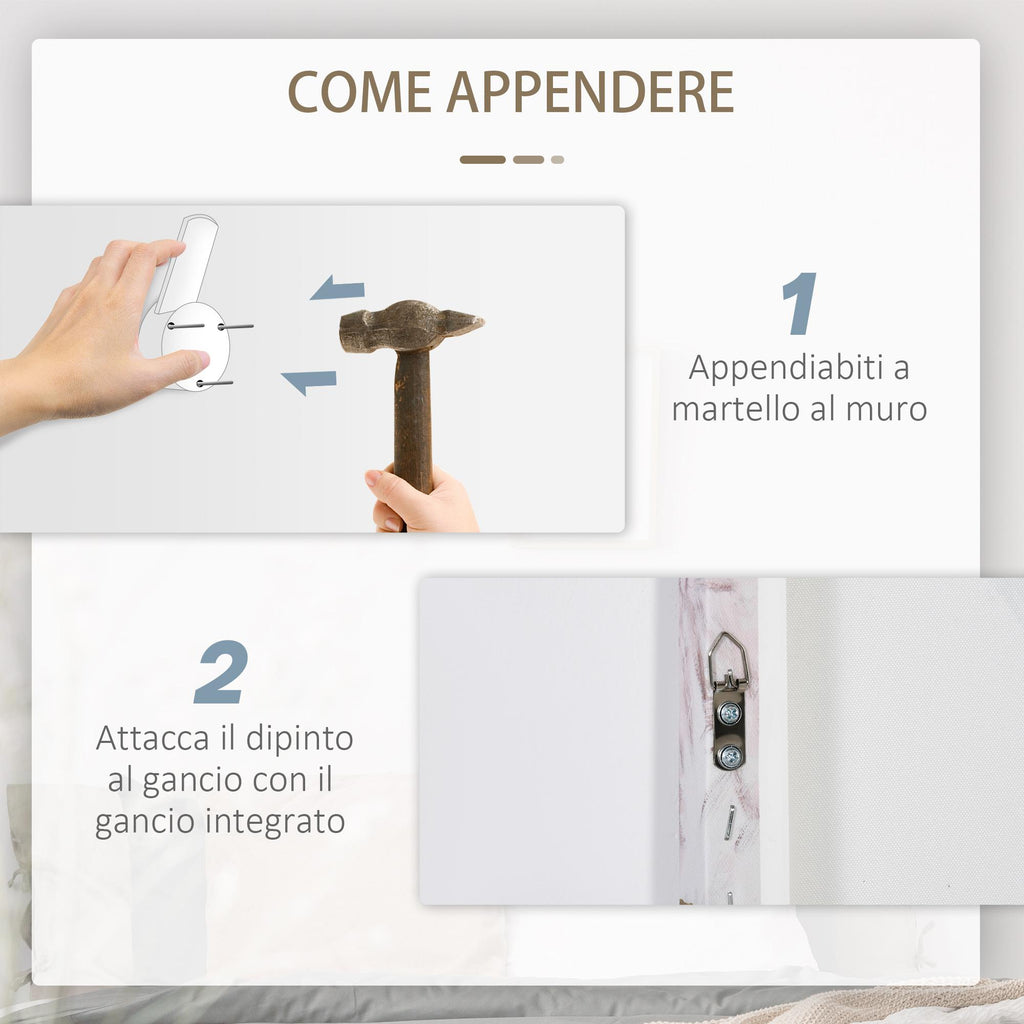 COME APPENDERE

1
Appendiabiti a martello al muro

2
Attacca il dipinto al gancio con il gancio integrato