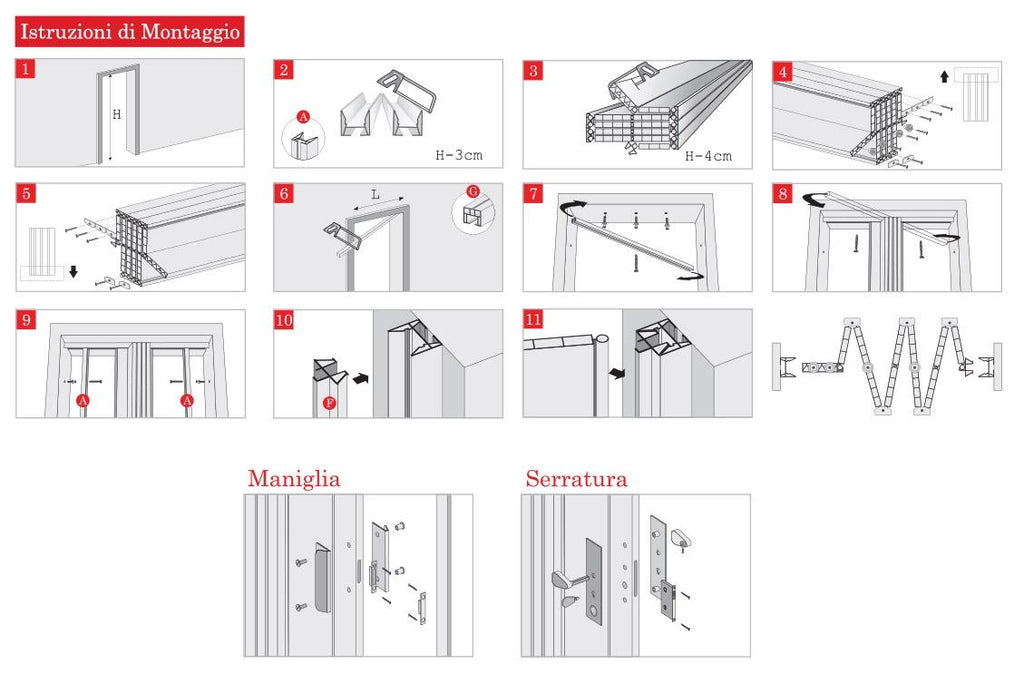 Istruzioni di Montaggio

1
H

2
A
H-3cm

3
H-4cm

4

5

6
L
G

7

8

9
A
A

10
F

11

Maniglia

Serratura