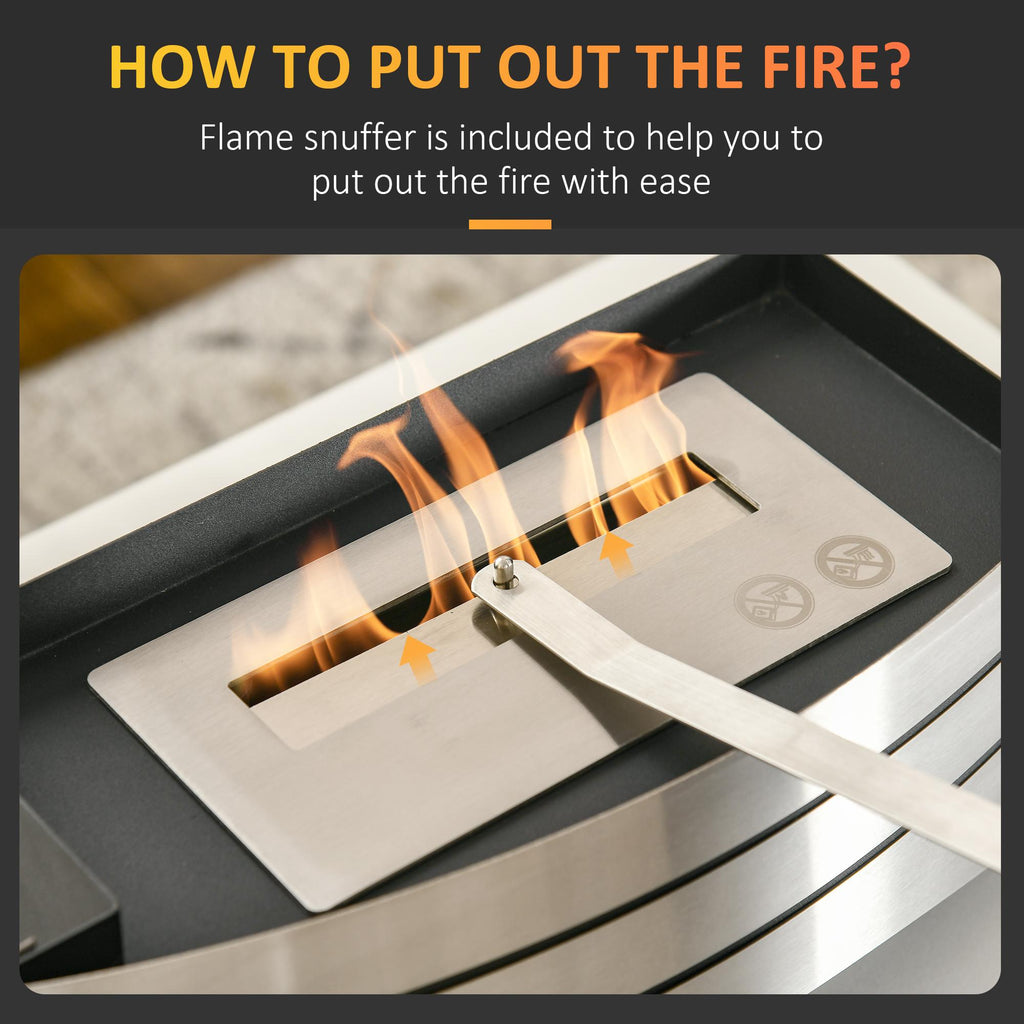 HOW TO PUT OUT THE FIRE?

Flame snuffer is included to help you to put out the fire with ease