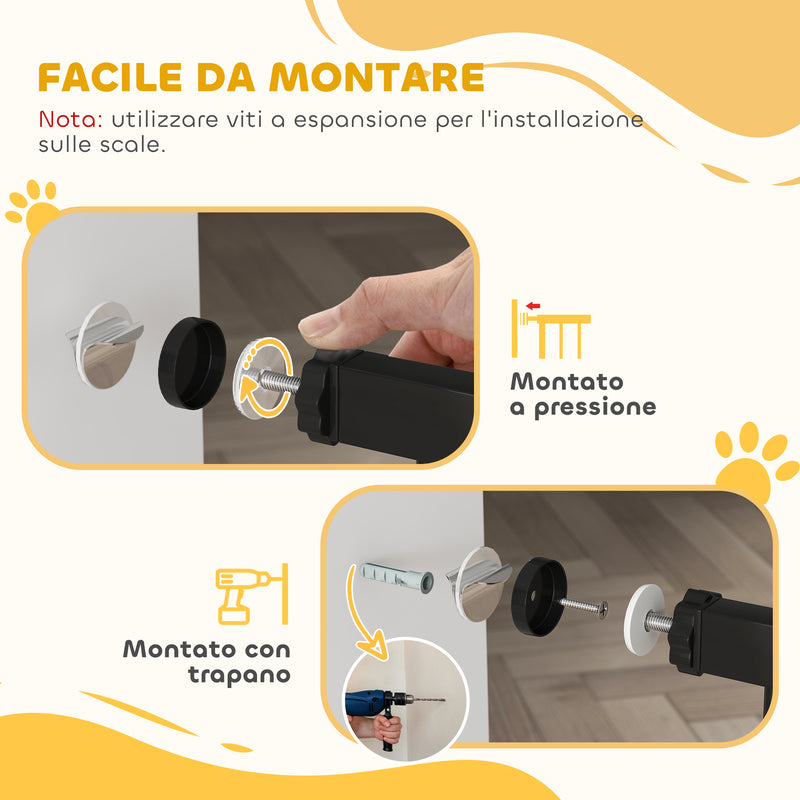 FACILE DA MONTARE

Nota: utilizzare viti a espansione per l'installazione sulle scale.

Montato a pressione

Montato con trapano