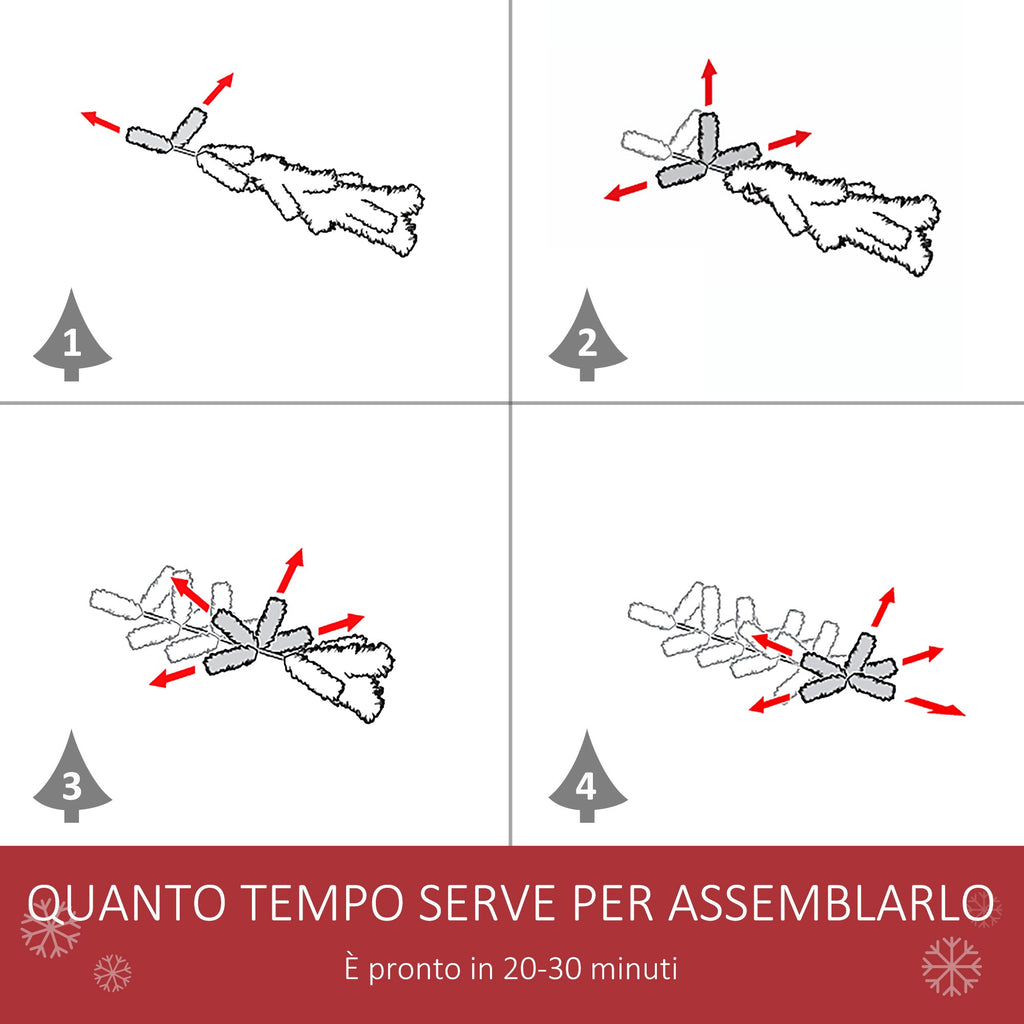 1

2

3

4

QUANTO TEMPO SERVE PER ASSEMBLARLO

È pronto in 20-30 minuti