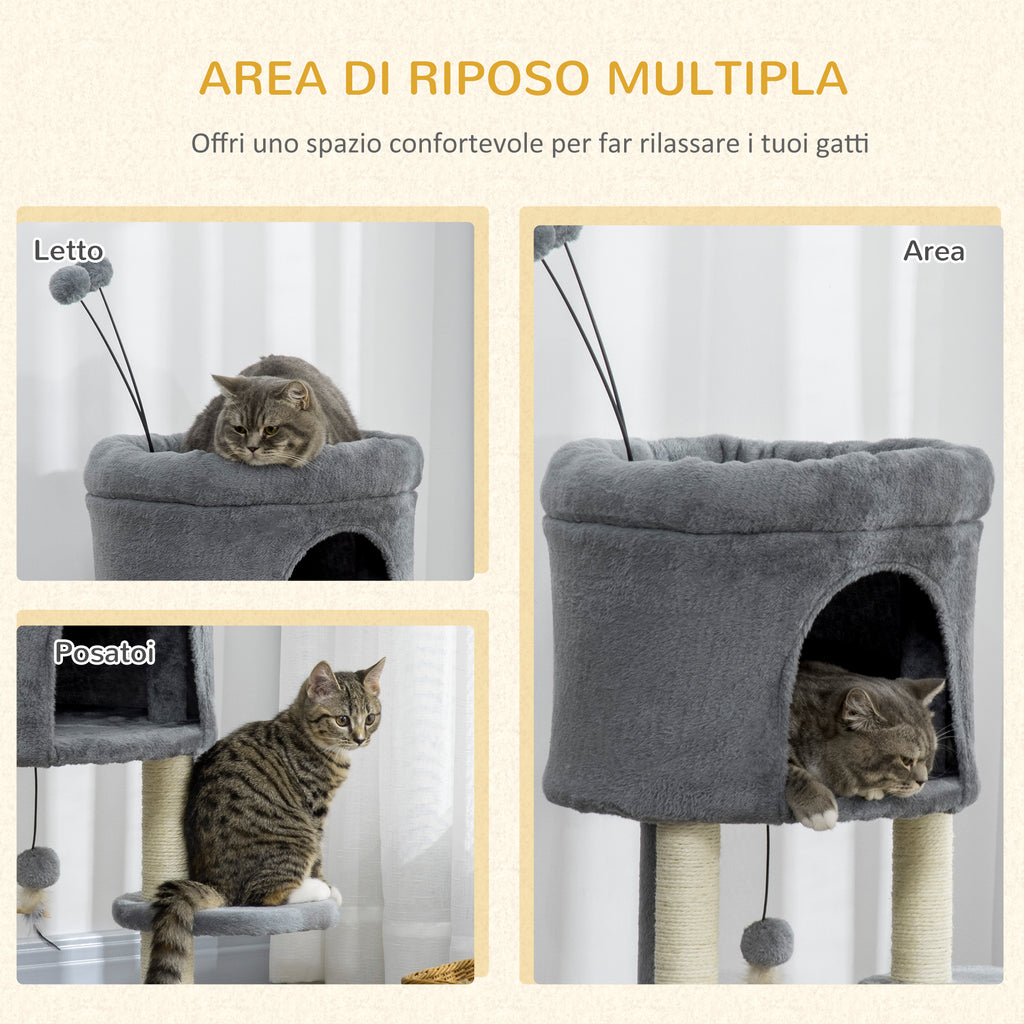 AREA DI RIPOSO MULTIPLA

Offri uno spazio confortevole per far rilassare i tuoi gatti

Letto

Area

Posatoi