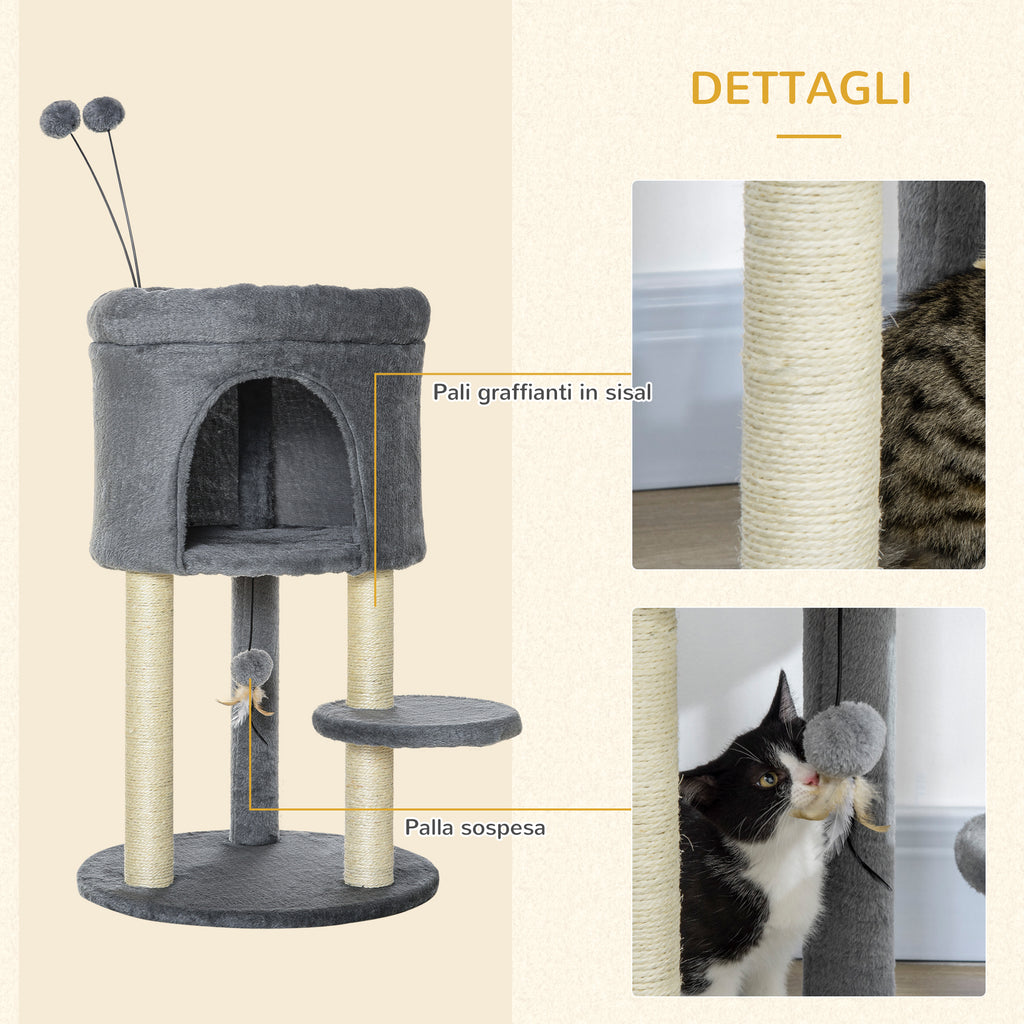 DETTAGLI

Pali graffianti in sisal

Palla sospesa