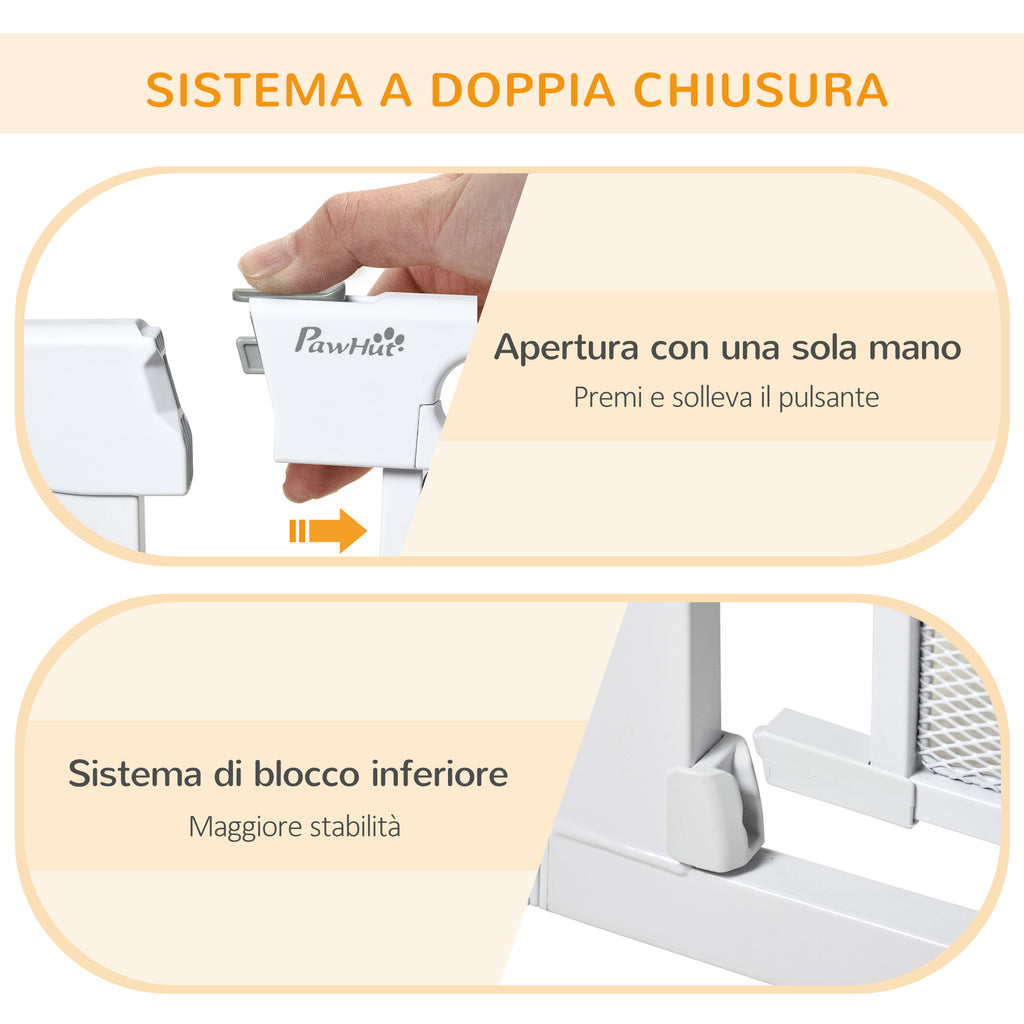 SISTEMA A DOPPIA CHIUSURA

PawHut

Apertura con una sola mano

Premi e solleva il pulsante

Sistema di blocco inferiore

Maggiore stabilità