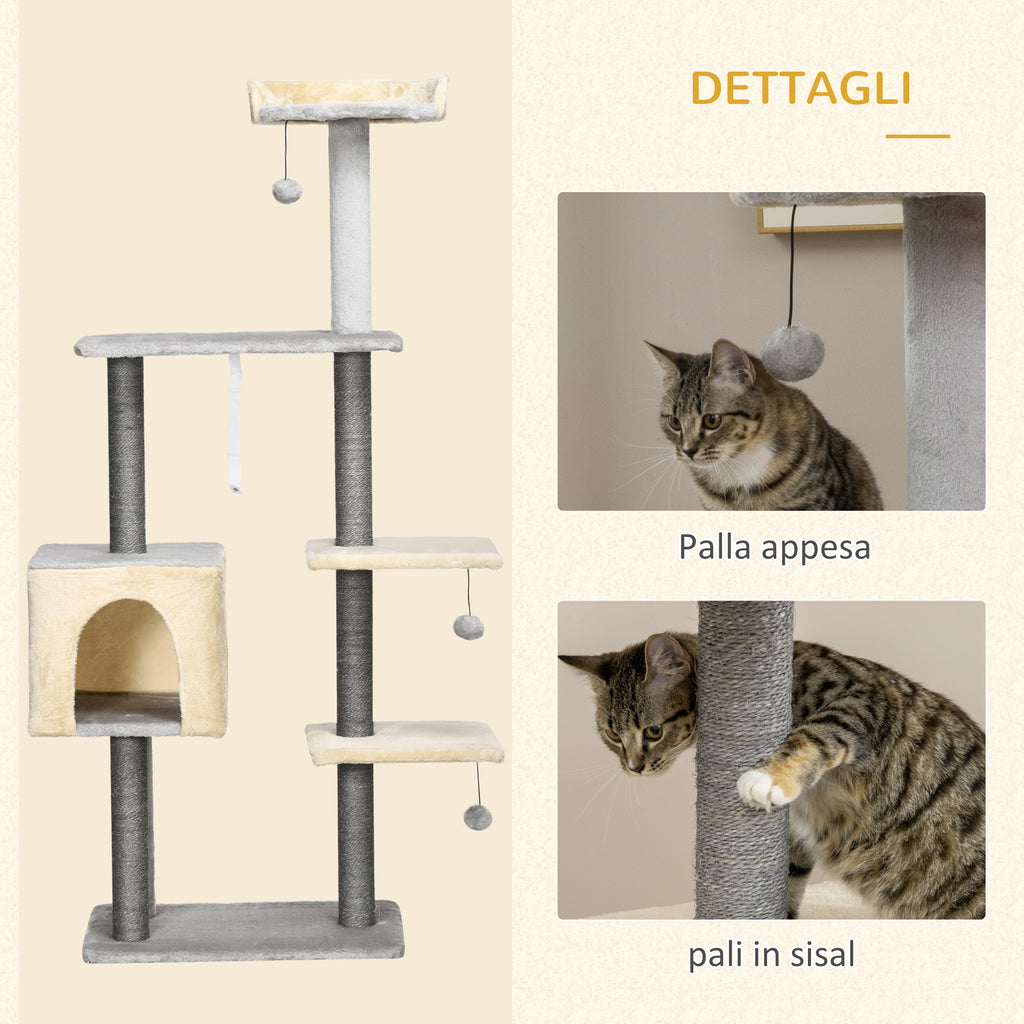 DETTAGLI

Palla appesa

pali in sisal