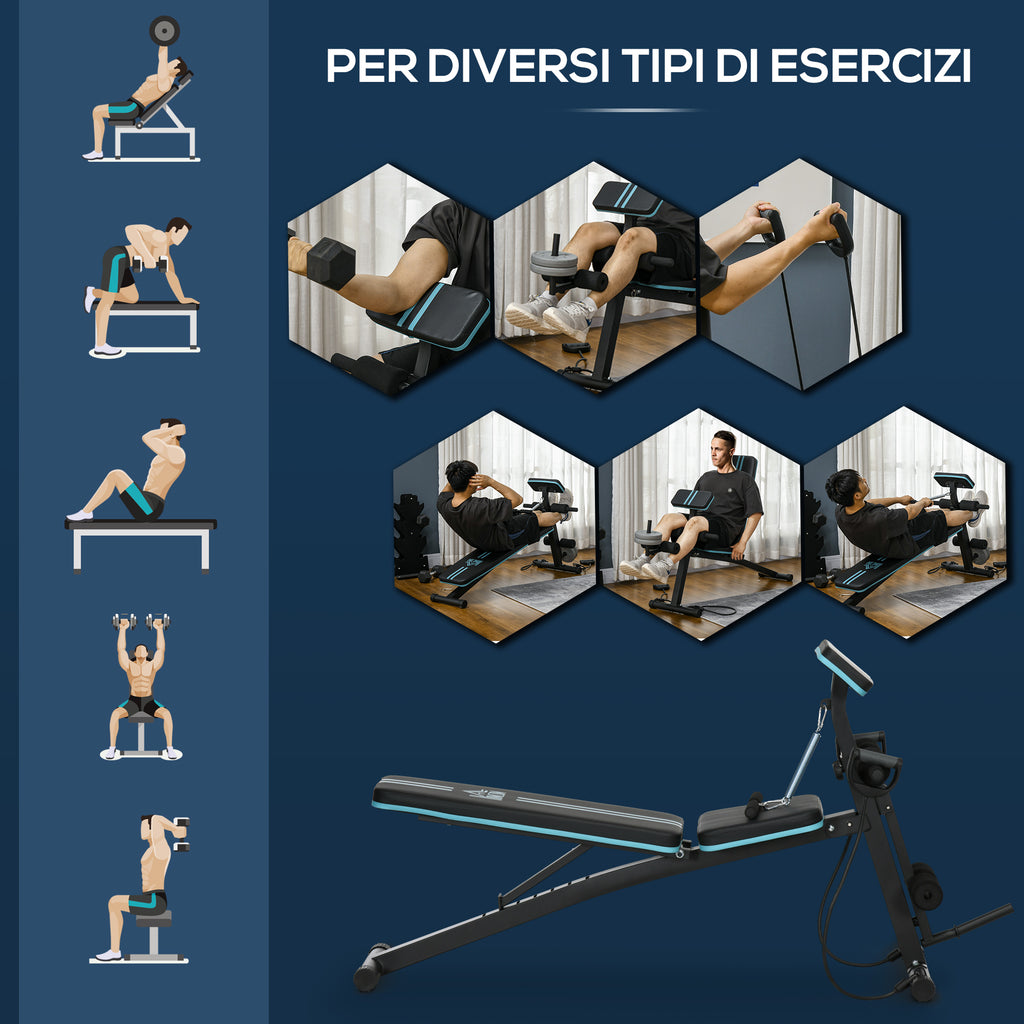 PER DIVERSI TIPI DI ESERCIZI