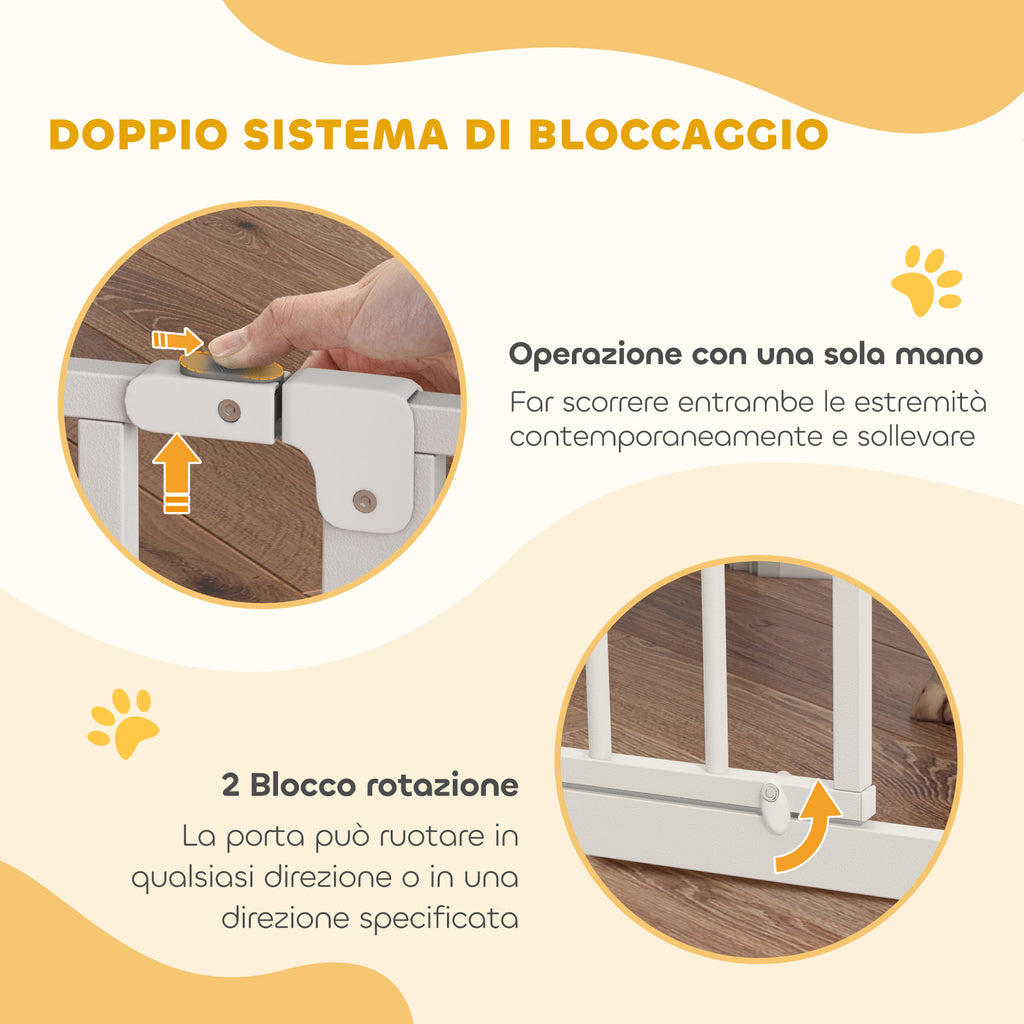 DOPPIO SISTEMA DI BLOCCAGGIO

Operazione con una sola mano

Far scorrere entrambe le estremità contemporaneamente e sollevare

2 Blocco rotazione

La porta può ruotare in qualsiasi direzione o in una direzione specificata