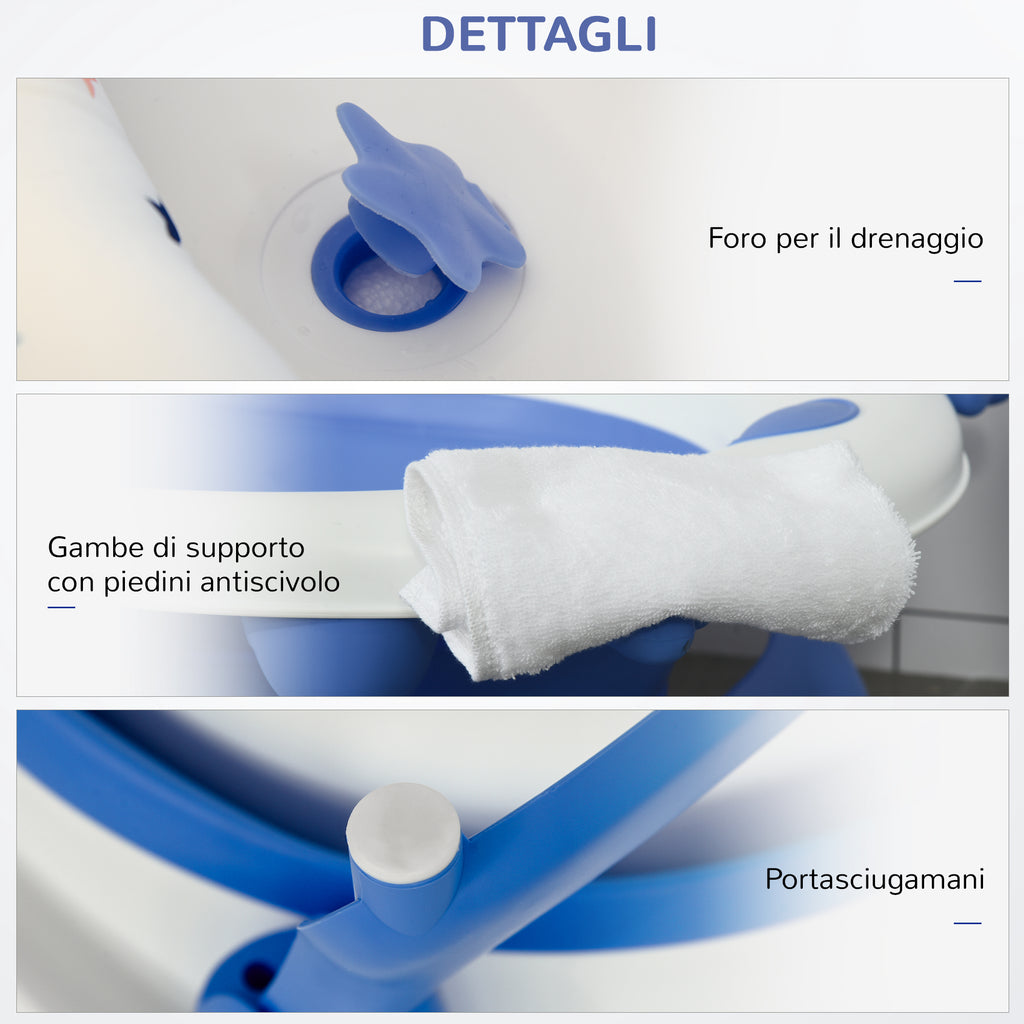 DETTAGLI

Foro per il drenaggio

Gambe di supporto con piedini antiscivolo

Portasciugamani