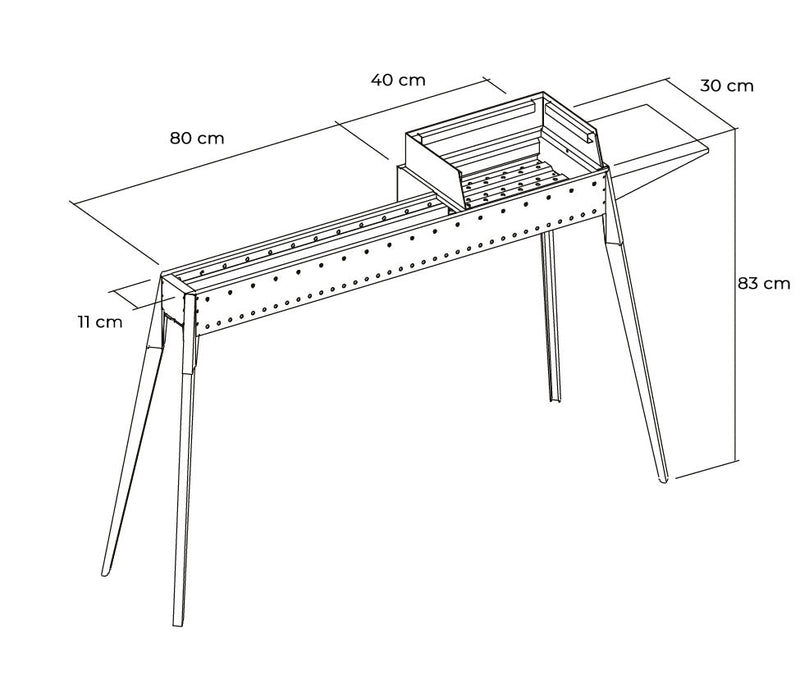 40 cm
30 cm
80 cm
83 cm
11 cm