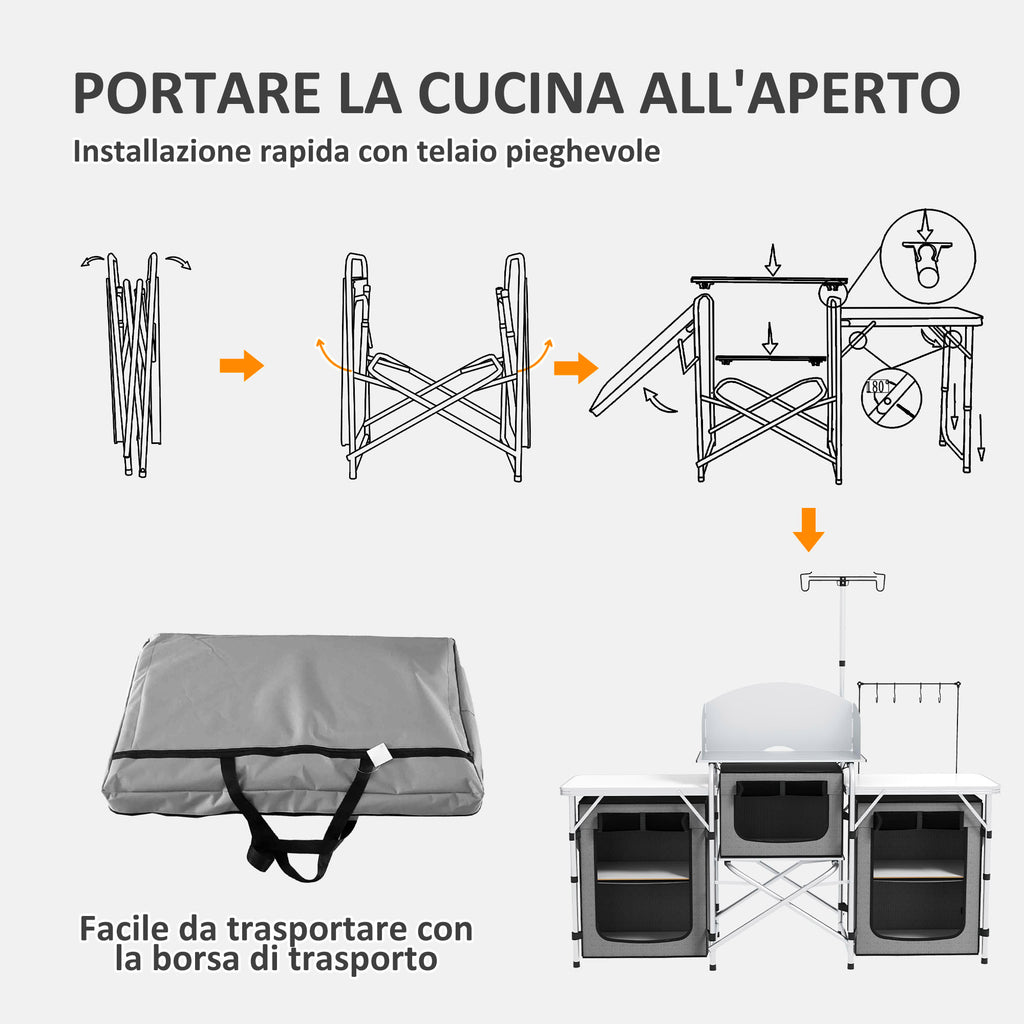 PORTARE LA CUCINA ALL'APERTO
Installazione rapida con telaio pieghevole

180°

Facile da trasportare con la borsa di trasporto