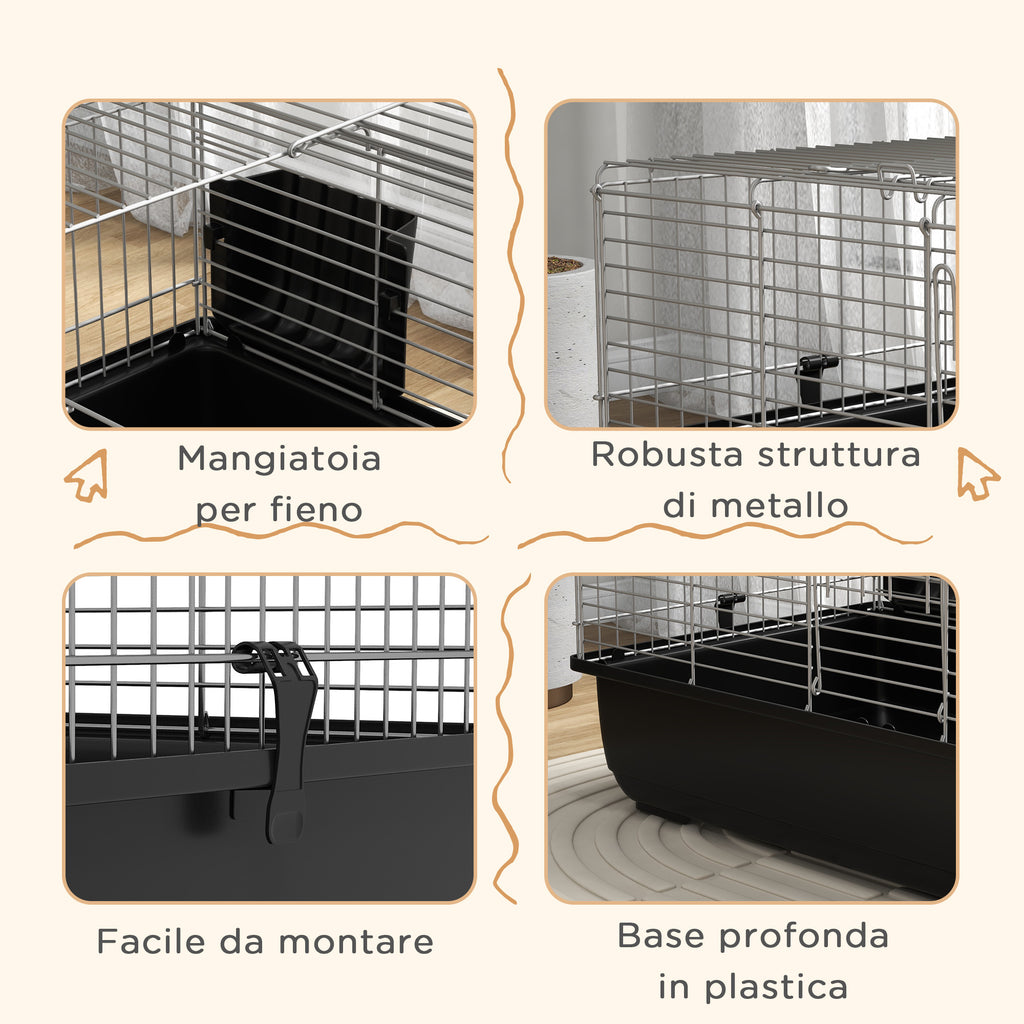 Mangiatoia per fieno

Robusta struttura di metallo

Facile da montare

Base profonda in plastica