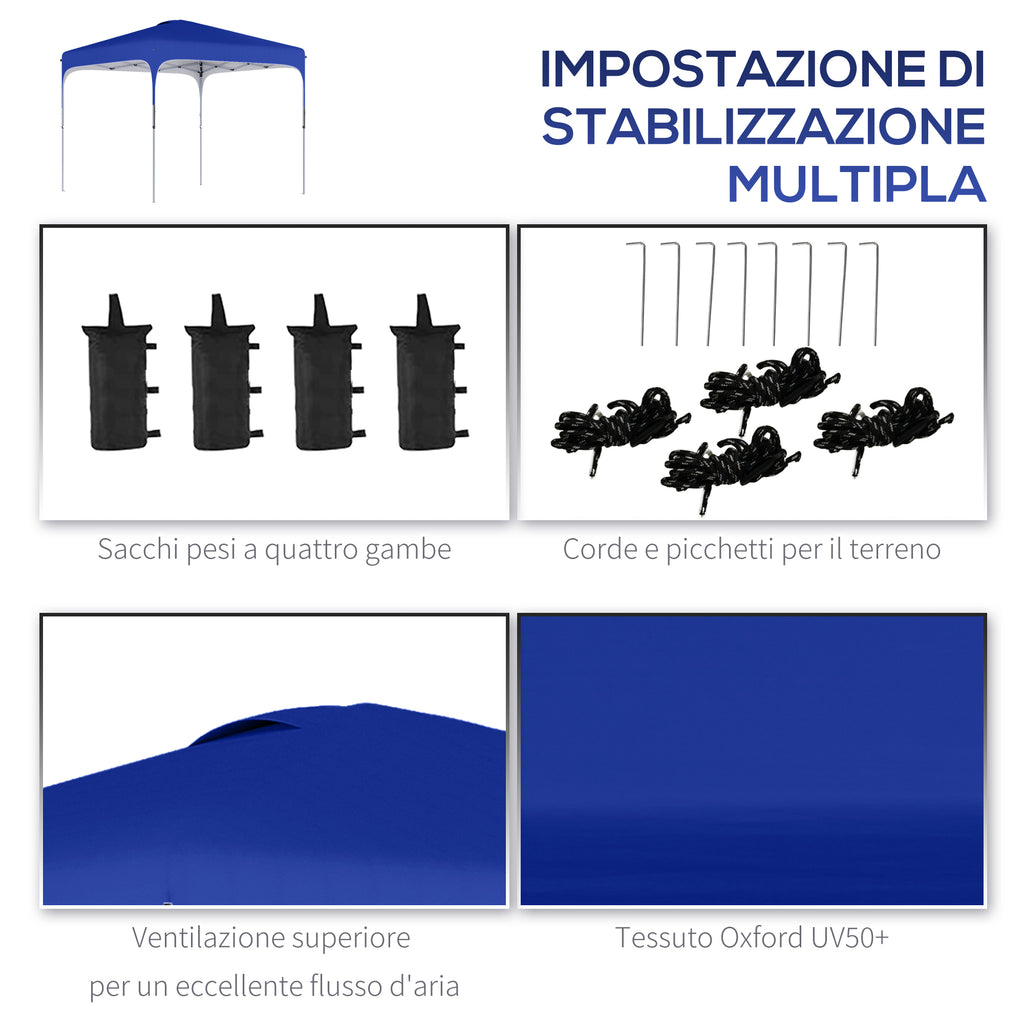 IMPOSTAZIONE DI STABILIZZAZIONE MULTIPLA

Sacchi pesi a quattro gambe

Corde e picchetti per il terreno

Ventilazione superiore per un eccellente flusso d'aria

Tessuto Oxford UV50+