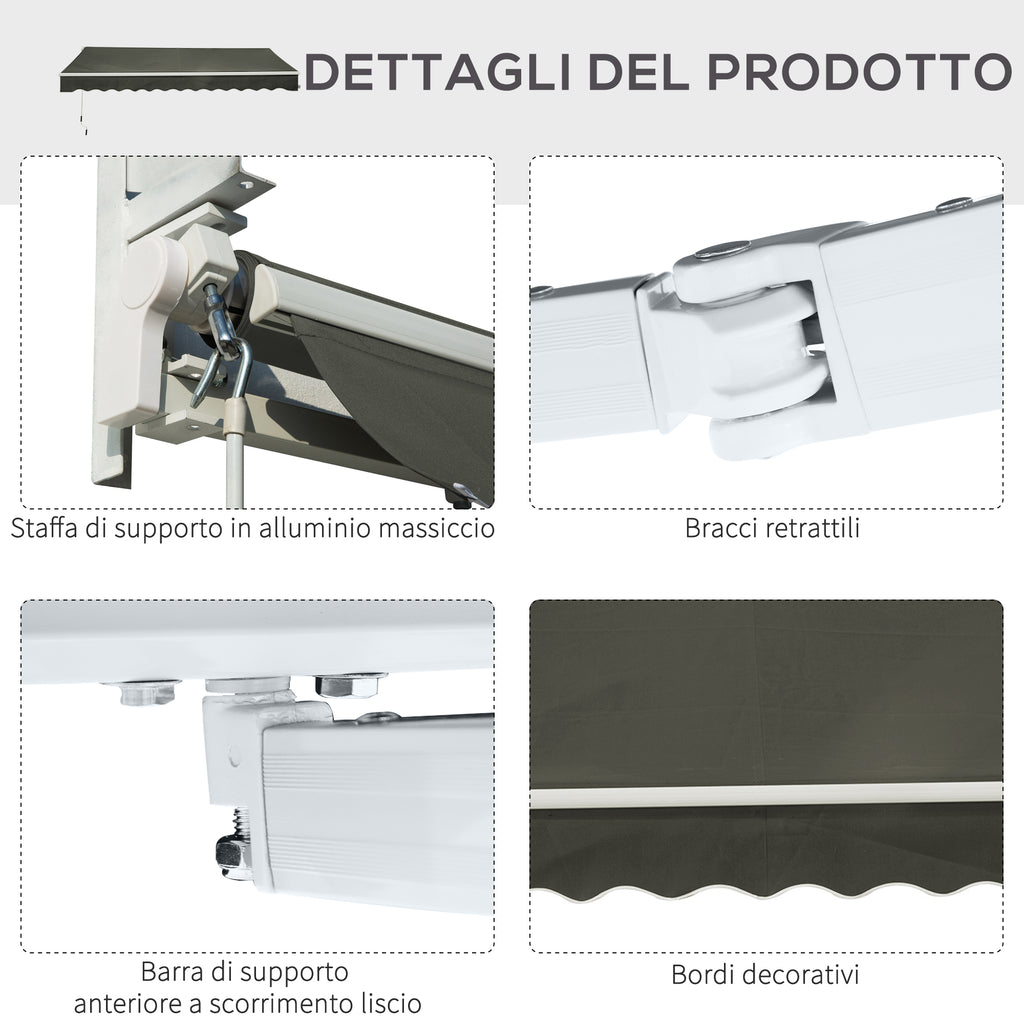 DETTAGLI DEL PRODOTTO

Staffa di supporto in alluminio massiccio

Bracci retrattili

Barra di supporto anteriore a scorrimento liscio

Bordi decorativi