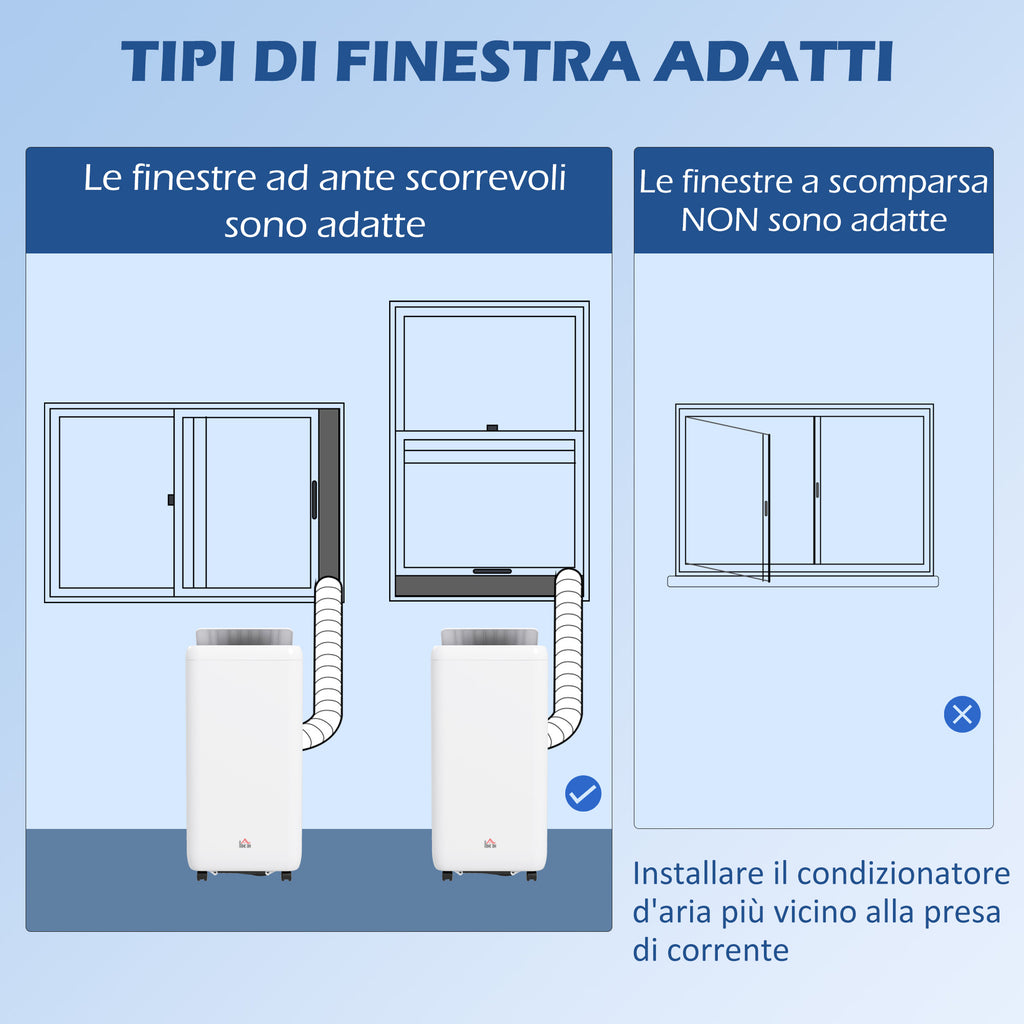 TIPI DI FINESTRA ADATTI

Le finestre ad ante scorrevoli sono adatte

Le finestre a scomparsa NON sono adatte

Installare il condizionatore d'aria più vicino alla presa di corrente