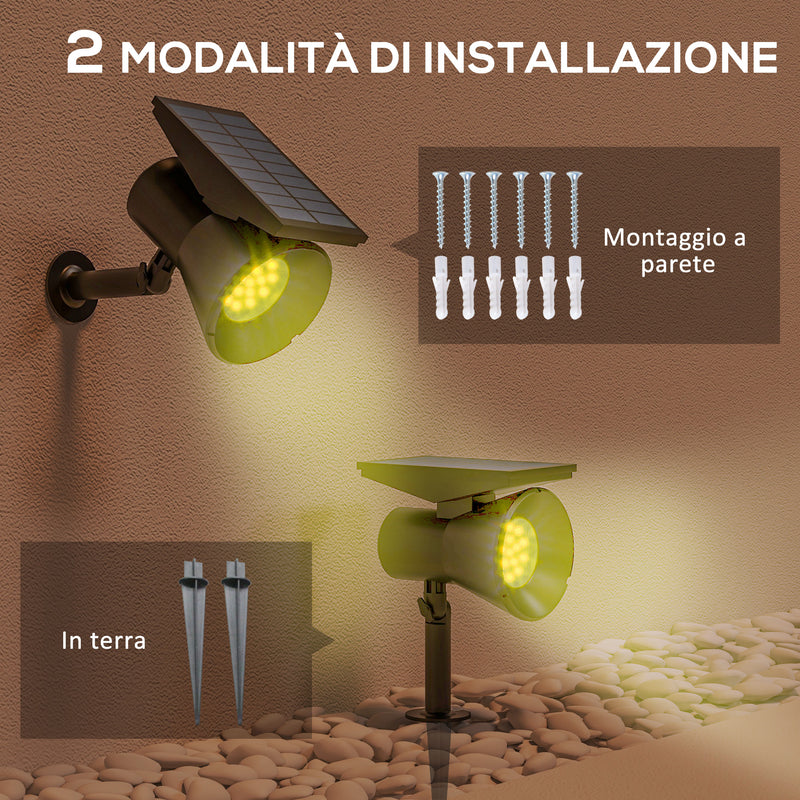 2 MODALITÀ DI INSTALLAZIONE

Montaggio a parete

In terra