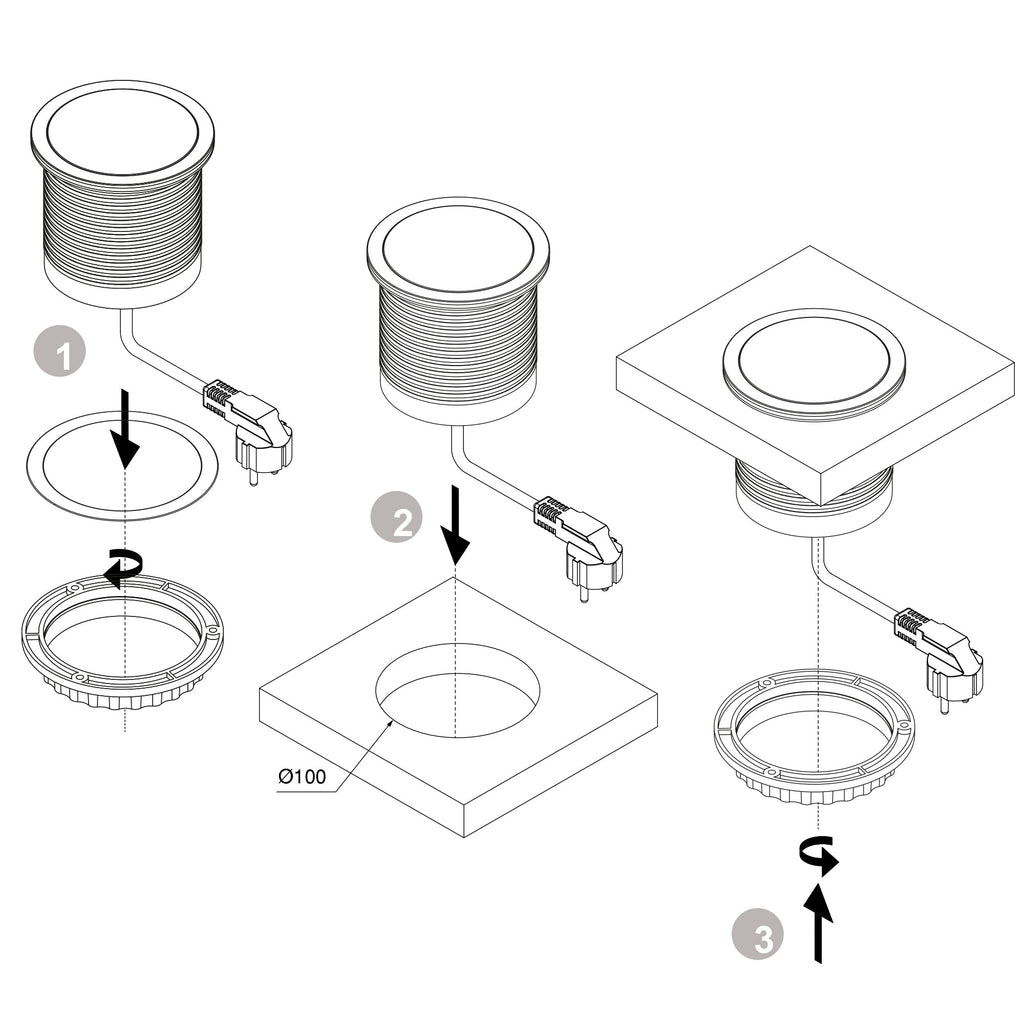 1

2

Ø100

3