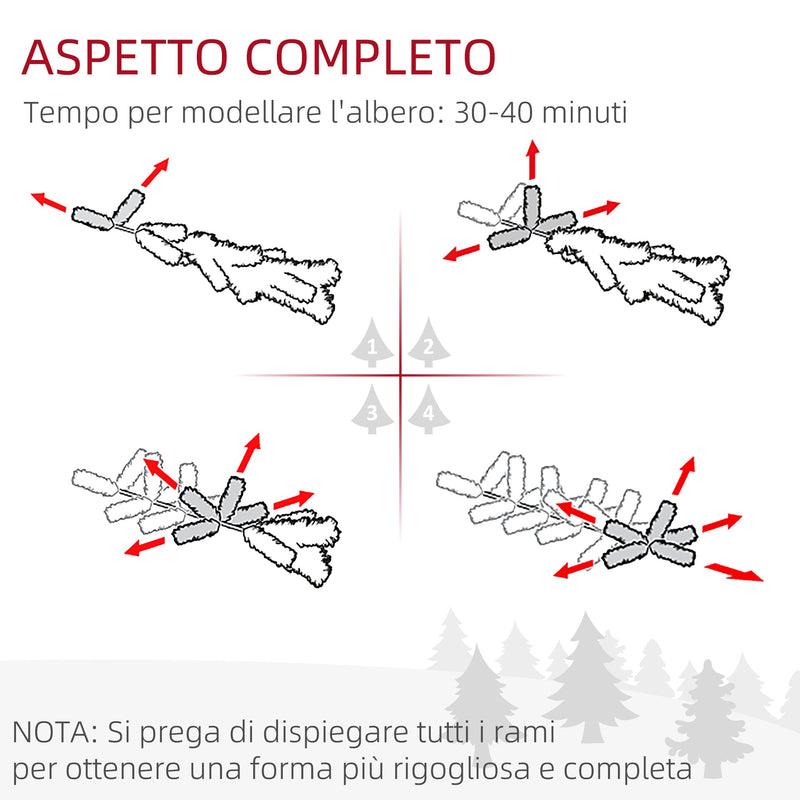 ASPETTO COMPLETO
Tempo per modellare l'albero: 30-40 minuti

1 2
3 4

NOTA: Si prega di dispiegare tutti i rami per ottenere una forma più rigogliosa e completa