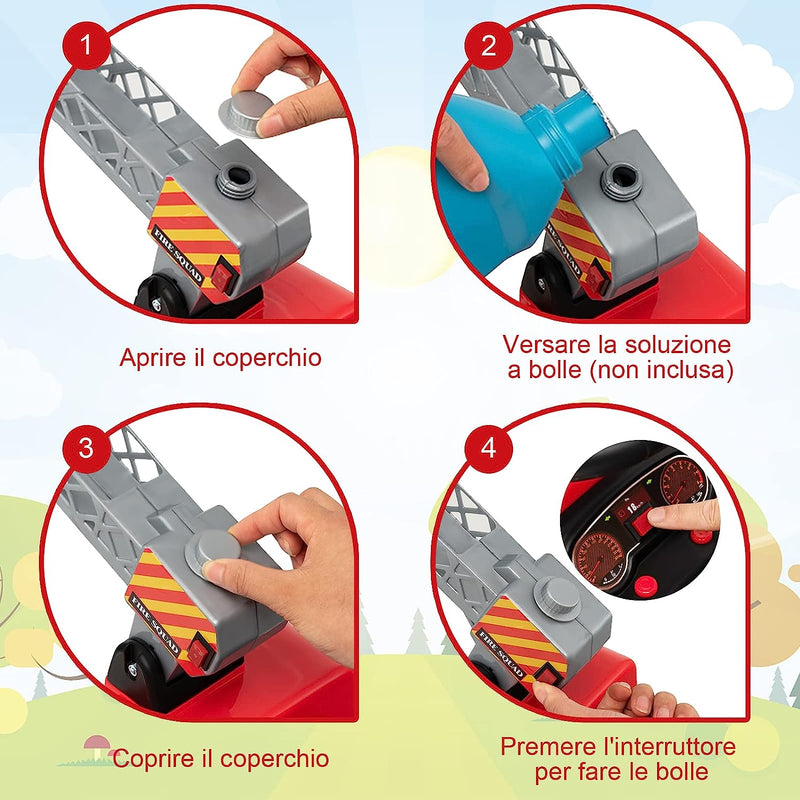 1

FIRE SQUAD

Aprire il coperchio

2

FIRE SQUAD

Versare la soluzione a bolle (non inclusa)

3

FIRE SQUAD

Coprire il coperchio

4

18

FIRE SQUAD

Premere l'interruttore per fare le bolle