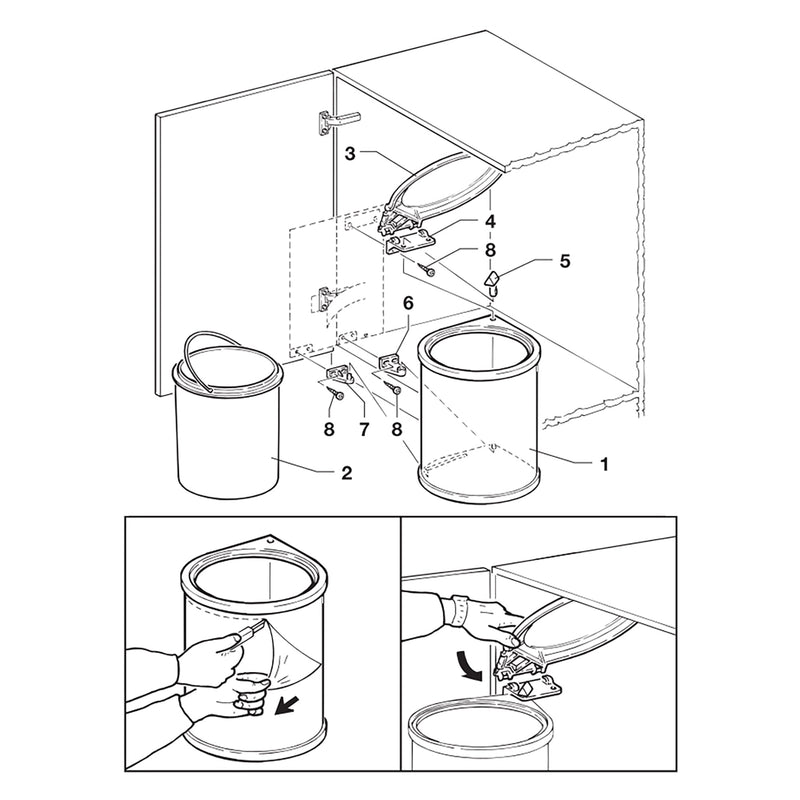 3
4
8
5
6
8
7
8
2
1