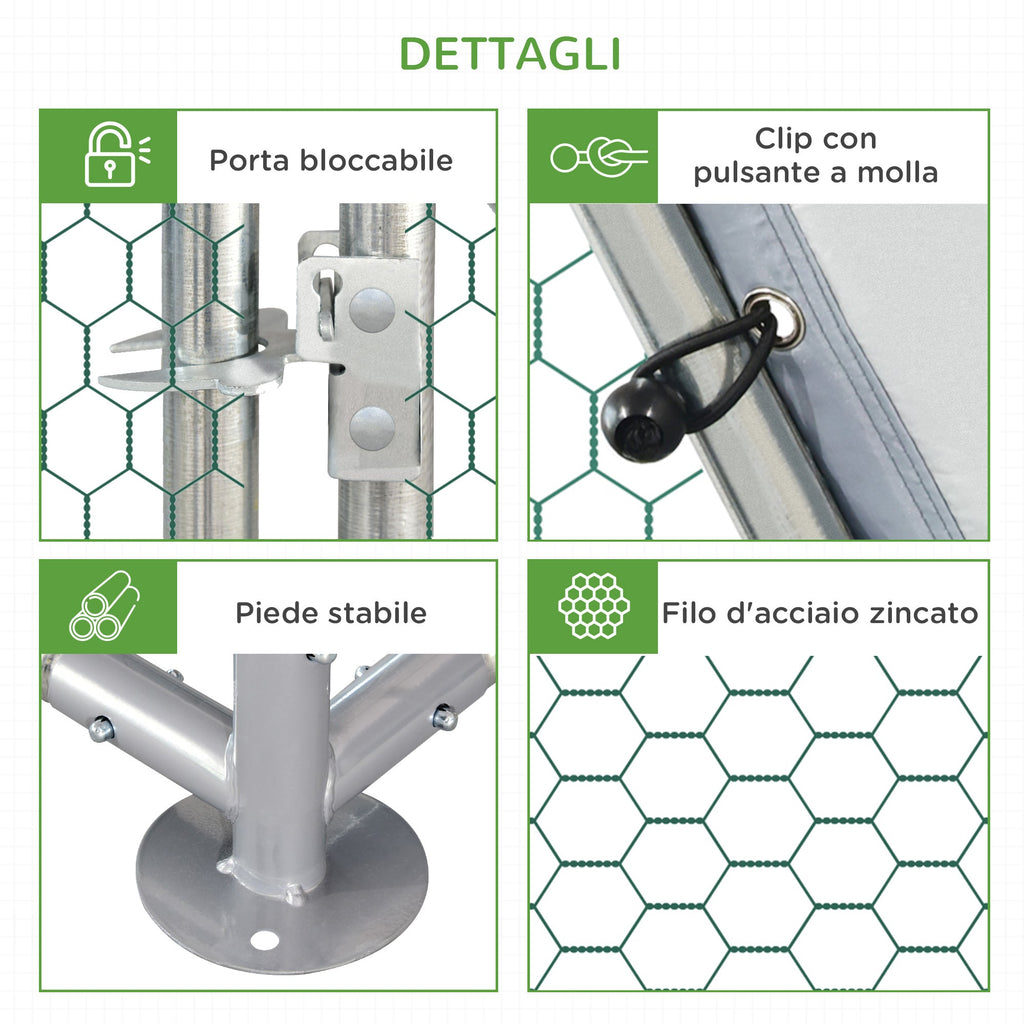 DETTAGLI

Porta bloccabile

Clip con pulsante a molla

Piede stabile

Filo d'acciaio zincato