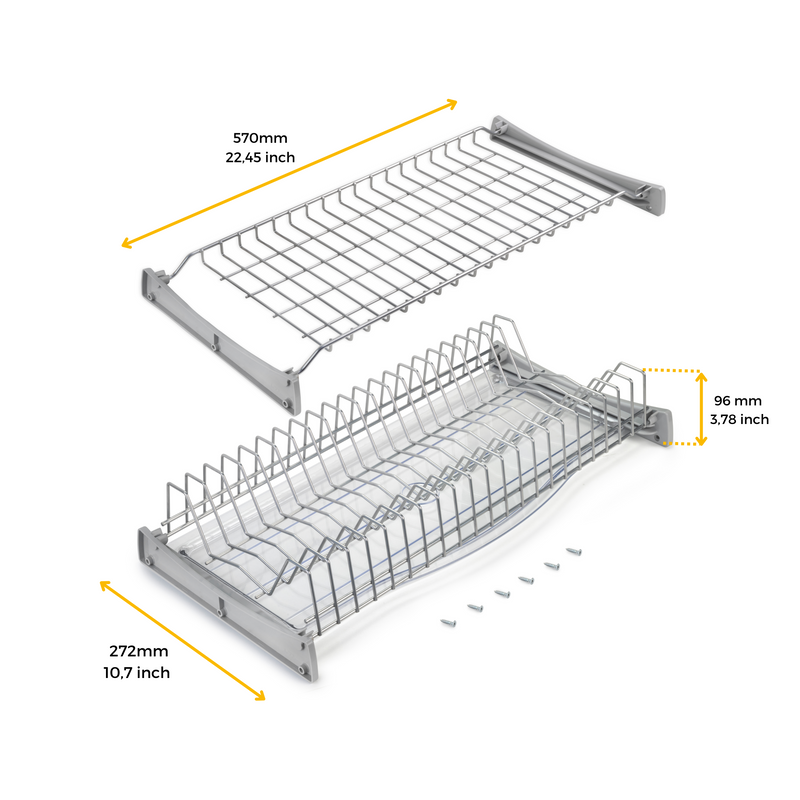 570mm
22,45 inch

96 mm
3,78 inch

272mm
10,7 inch