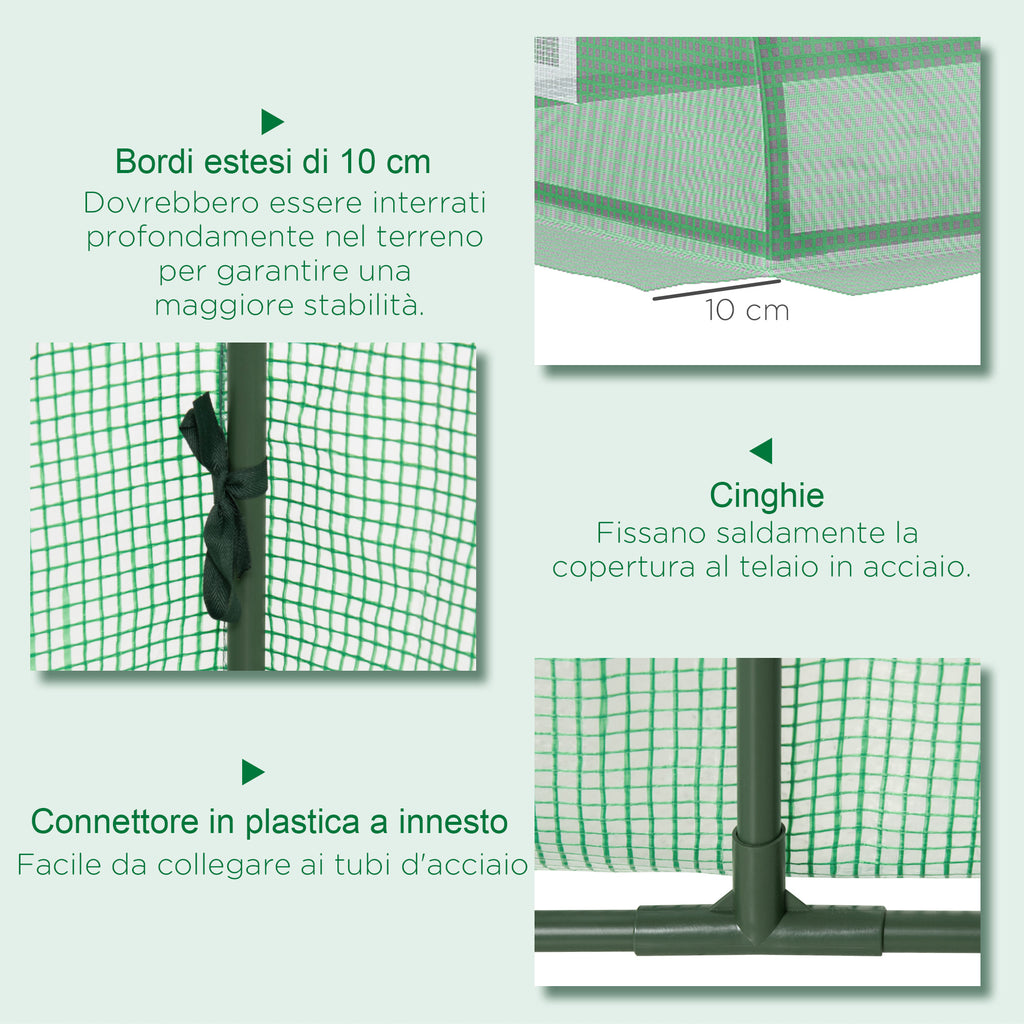 Bordi estesi di 10 cm
Dovrebbero essere interrati profondamente nel terreno per garantire una maggiore stabilità.

10 cm

Cinghie
Fissano saldamente la copertura al telaio in acciaio.

Connettore in plastica a innesto
Facile da collegare ai tubi d'acciaio