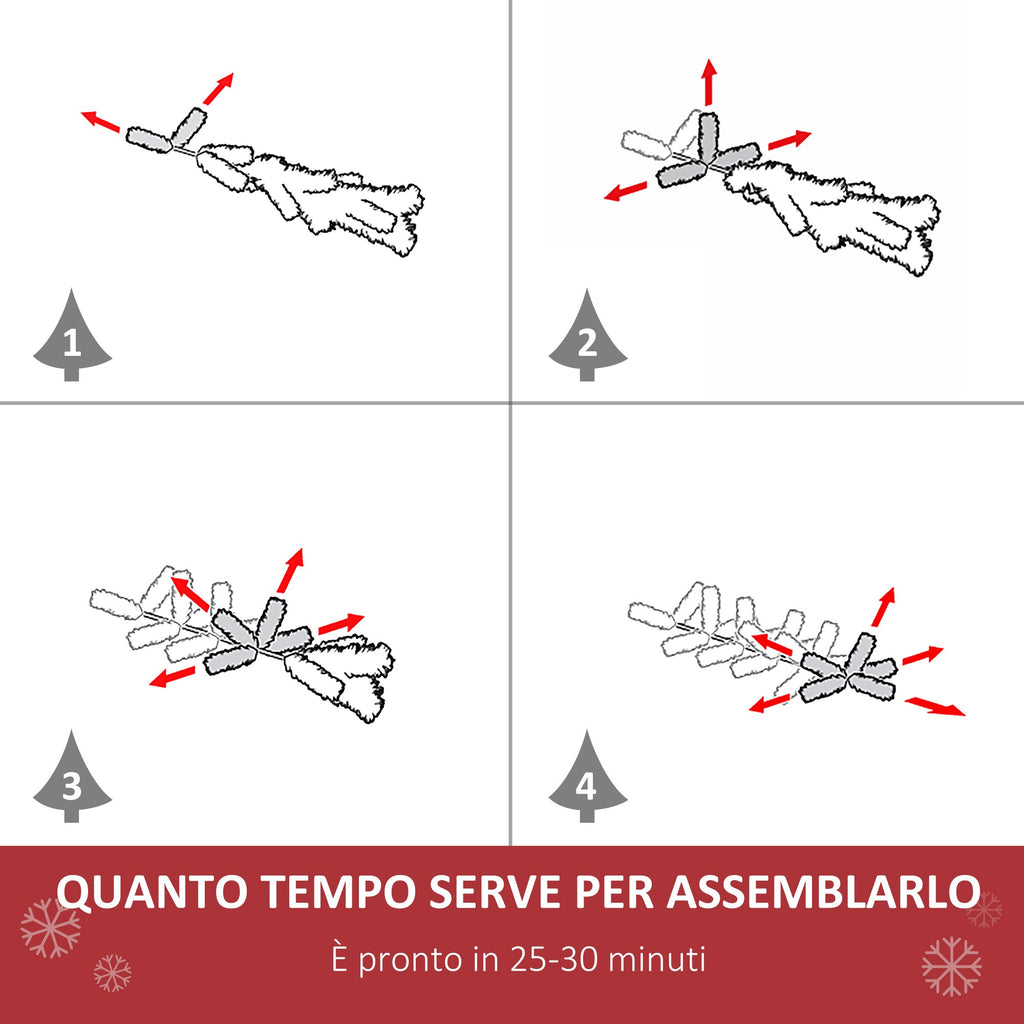 1

2

3

4

QUANTO TEMPO SERVE PER ASSEMBLARLO

È pronto in 25-30 minuti