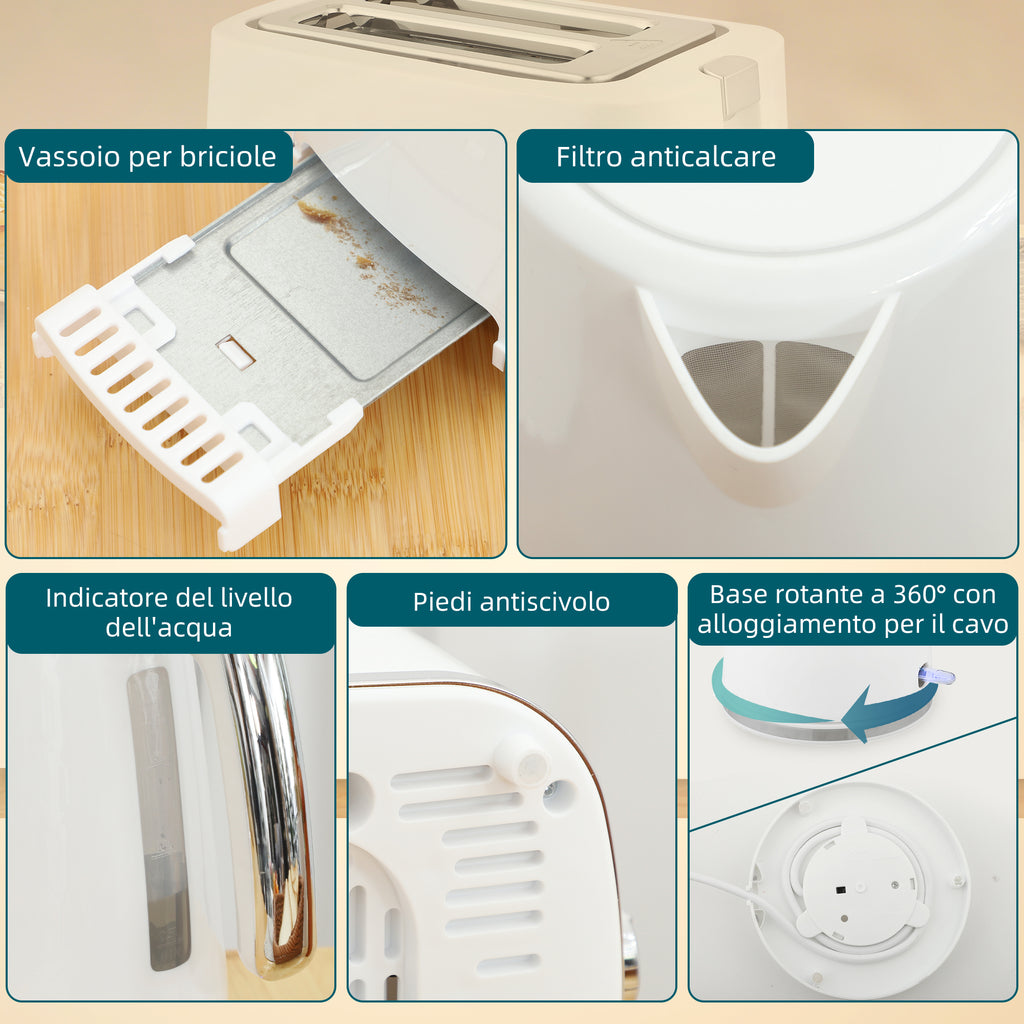 Vassoio per briciole

Filtro anticalcare

Indicatore del livello dell'acqua

Piedi antiscivolo

Base rotante a 360° con alloggiamento per il cavo