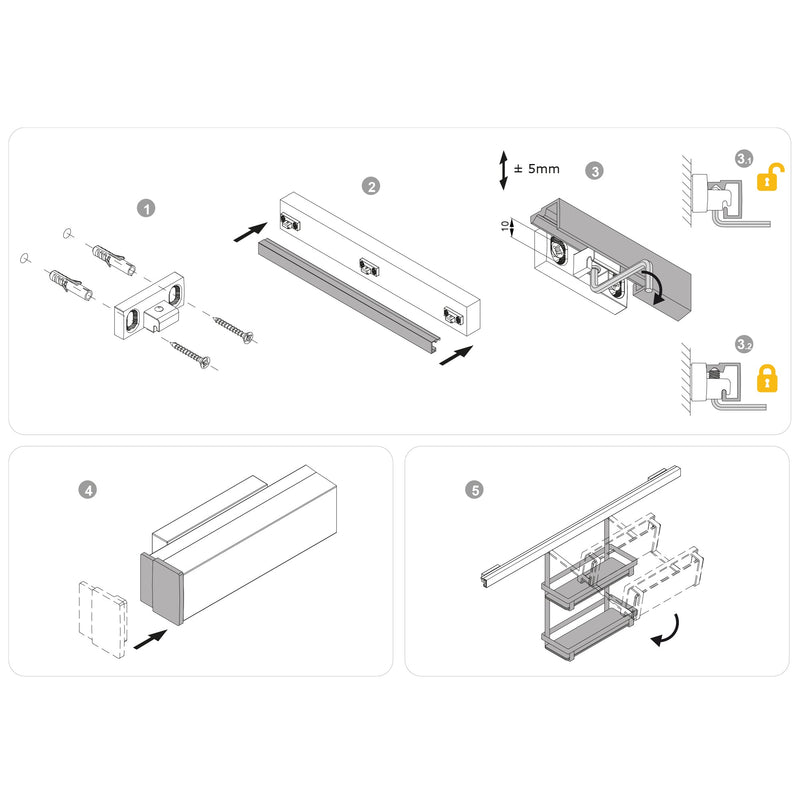 1

2

± 5mm

3

10

3.1

3.2

4

5