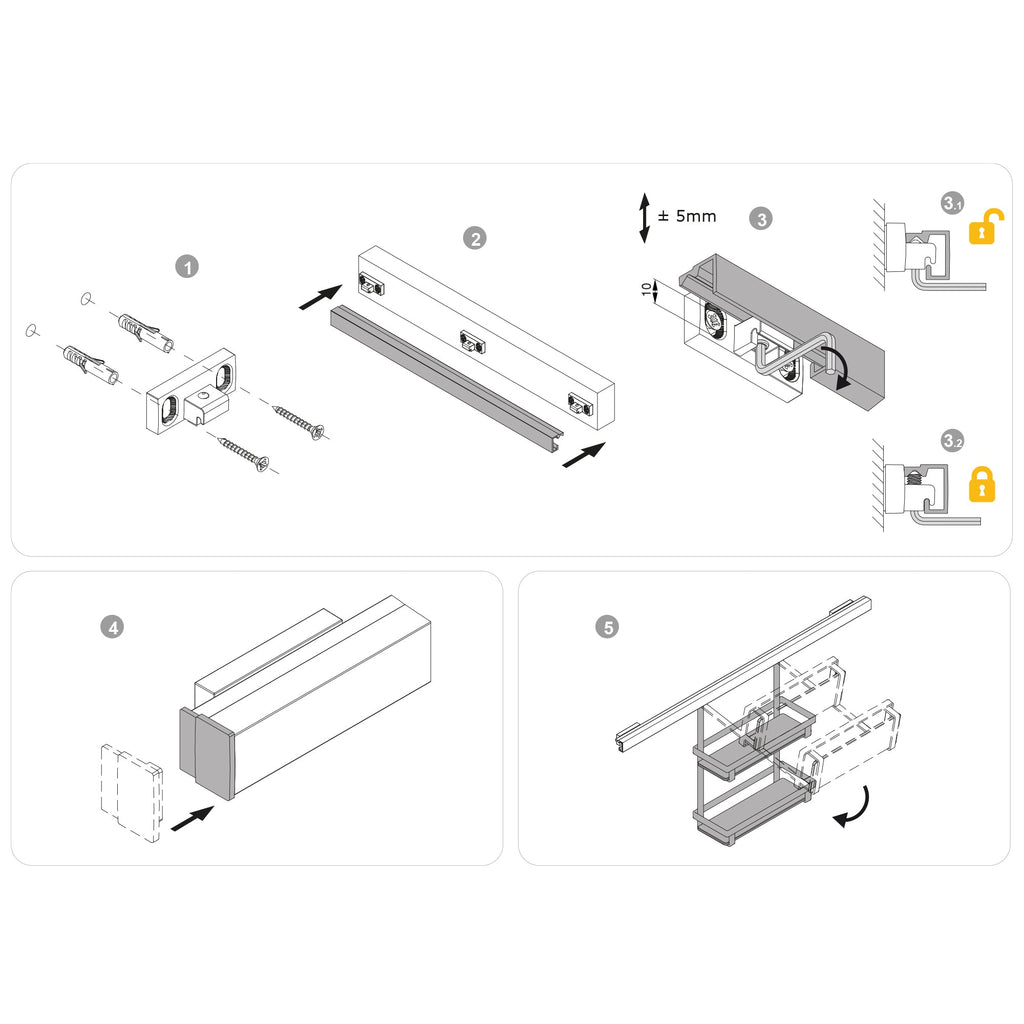 1

2

± 5mm

3

10

3.1

3.2

4

5