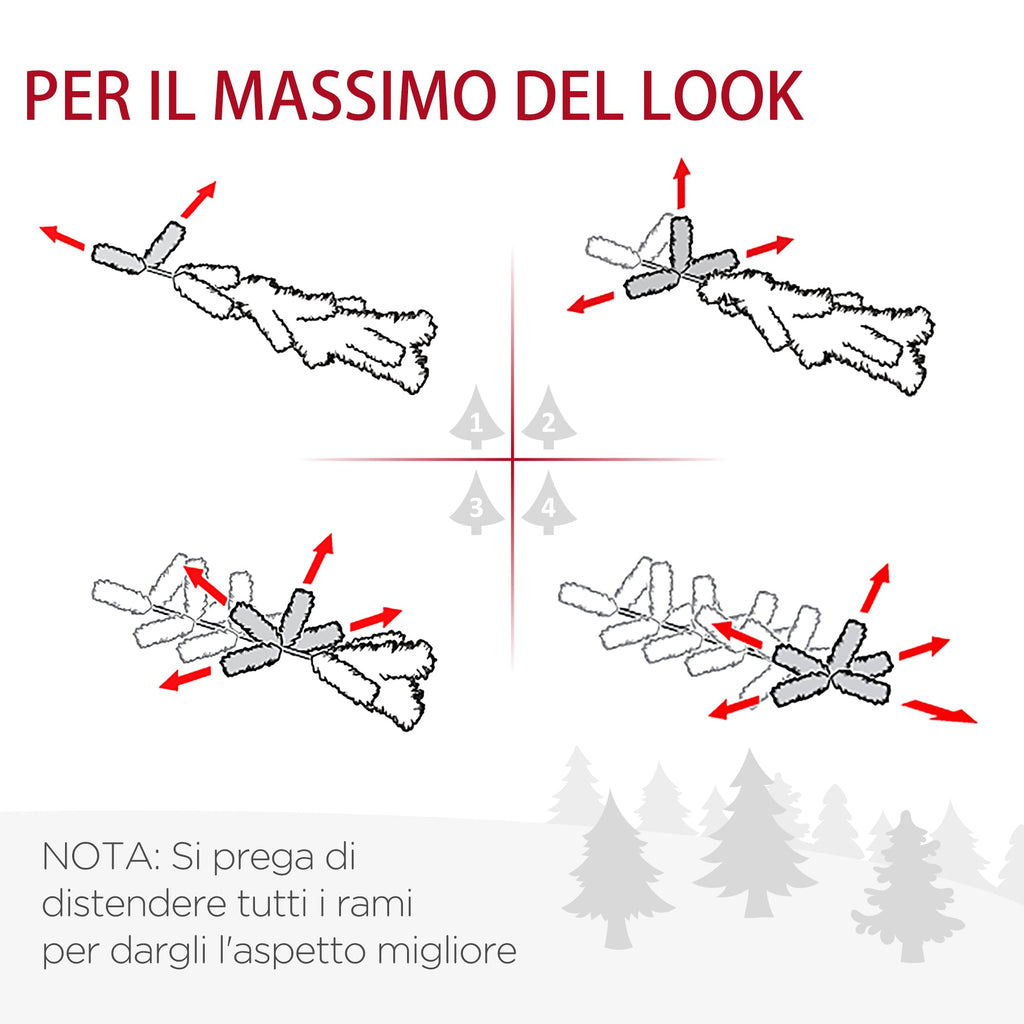 PER IL MASSIMO DEL LOOK

1
2
3
4

NOTA: Si prega di distendere tutti i rami per dargli l'aspetto migliore