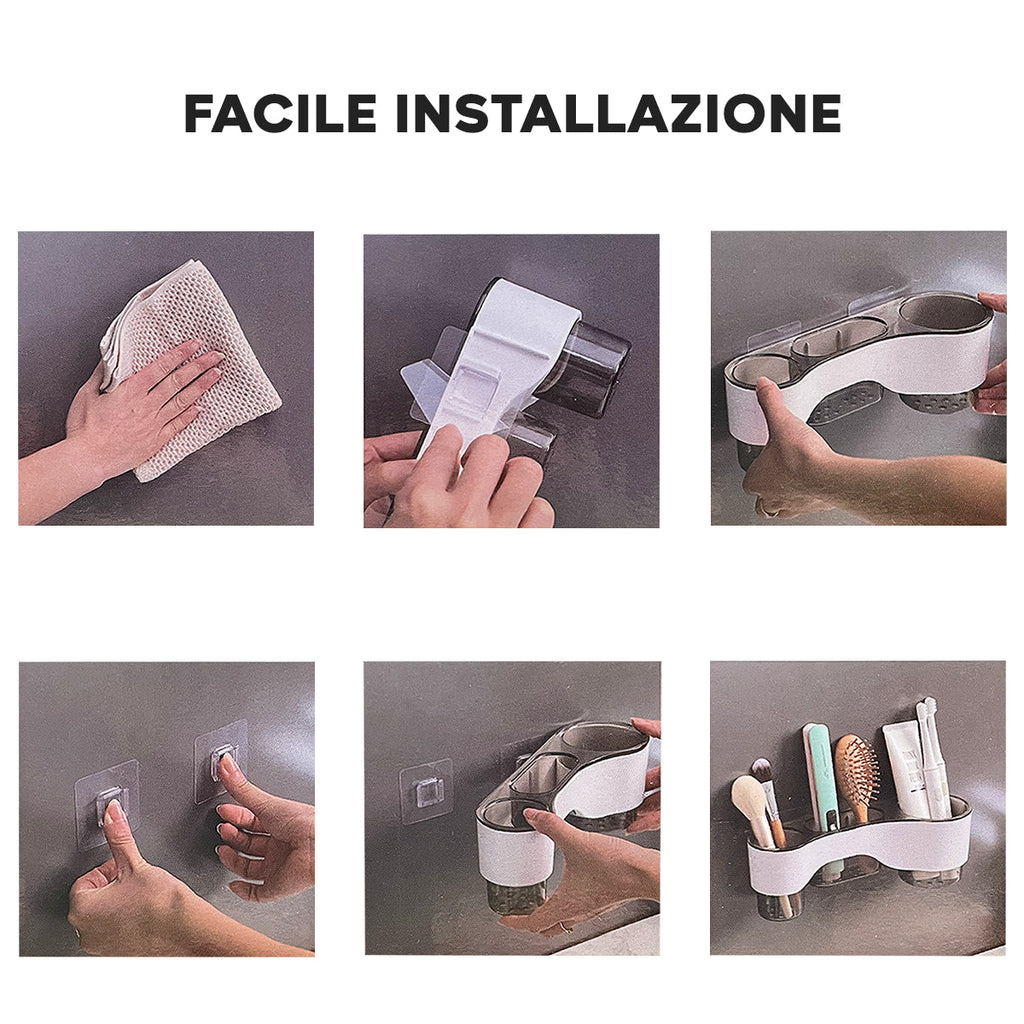 FACILE INSTALLAZIONE