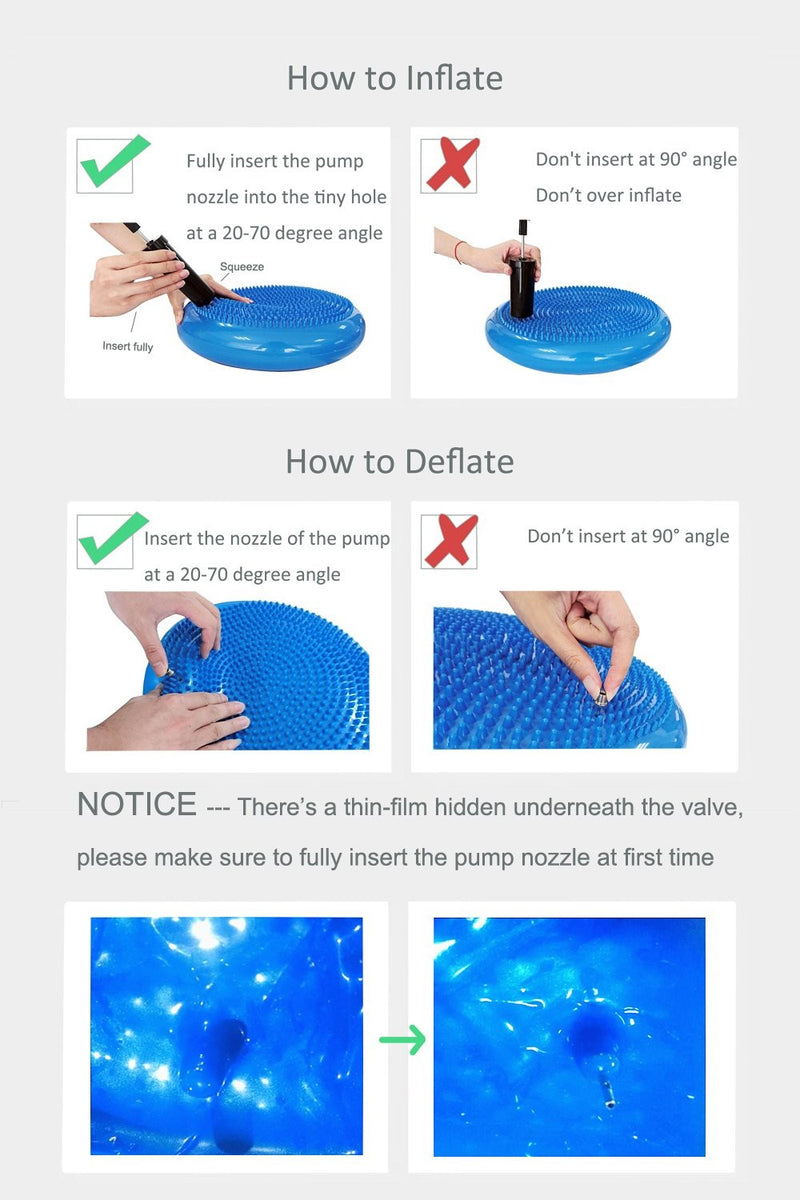 How to Inflate

Fully insert the pump nozzle into the tiny hole at a 20-70 degree angle

Squeeze

Insert fully

Don't insert at 90° angle
Don't over inflate

How to Deflate

Insert the nozzle of the pump at a 20-70 degree angle

Don't insert at 90° angle

NOTICE --- There's a thin-film hidden underneath the valve, please make sure to fully insert the pump nozzle at first time