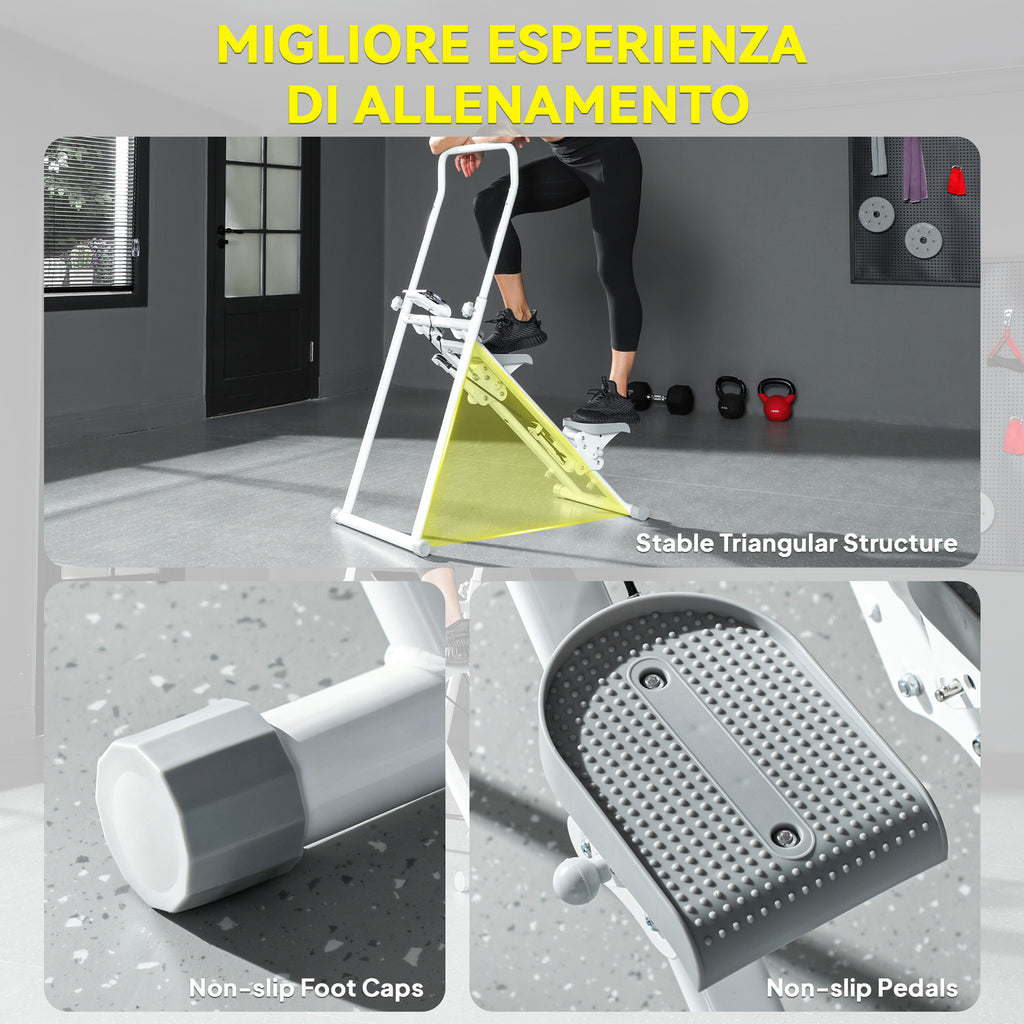 MIGLIORE ESPERIENZA
DI ALLENAMENTO

Stable Triangular Structure

Non-slip Foot Caps

Non-slip Pedals