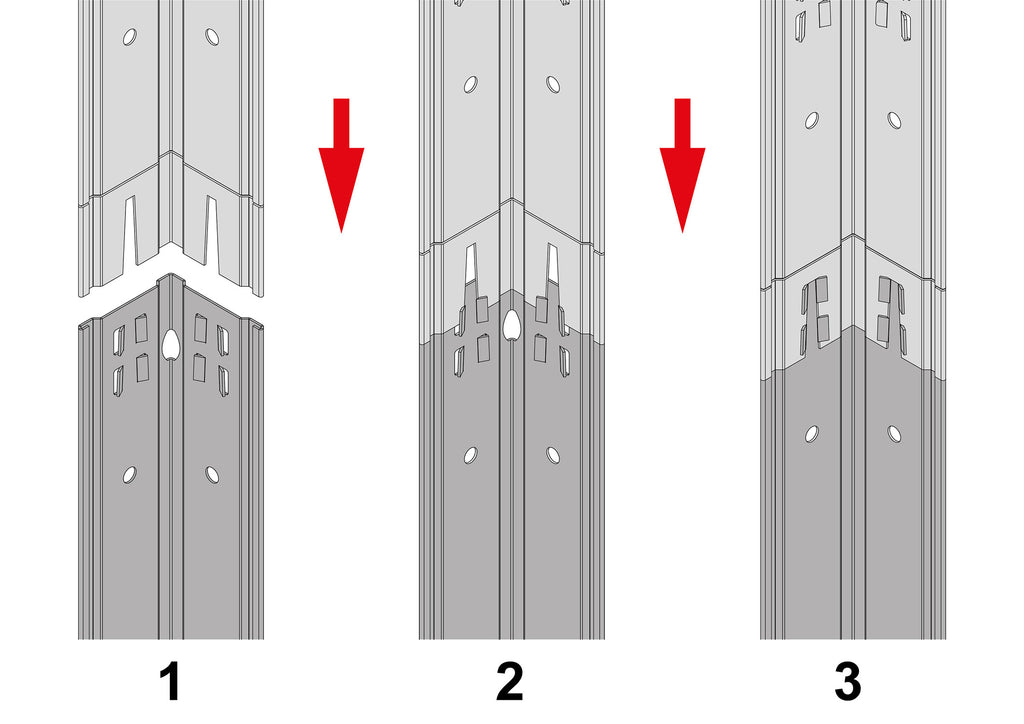 1

2

3